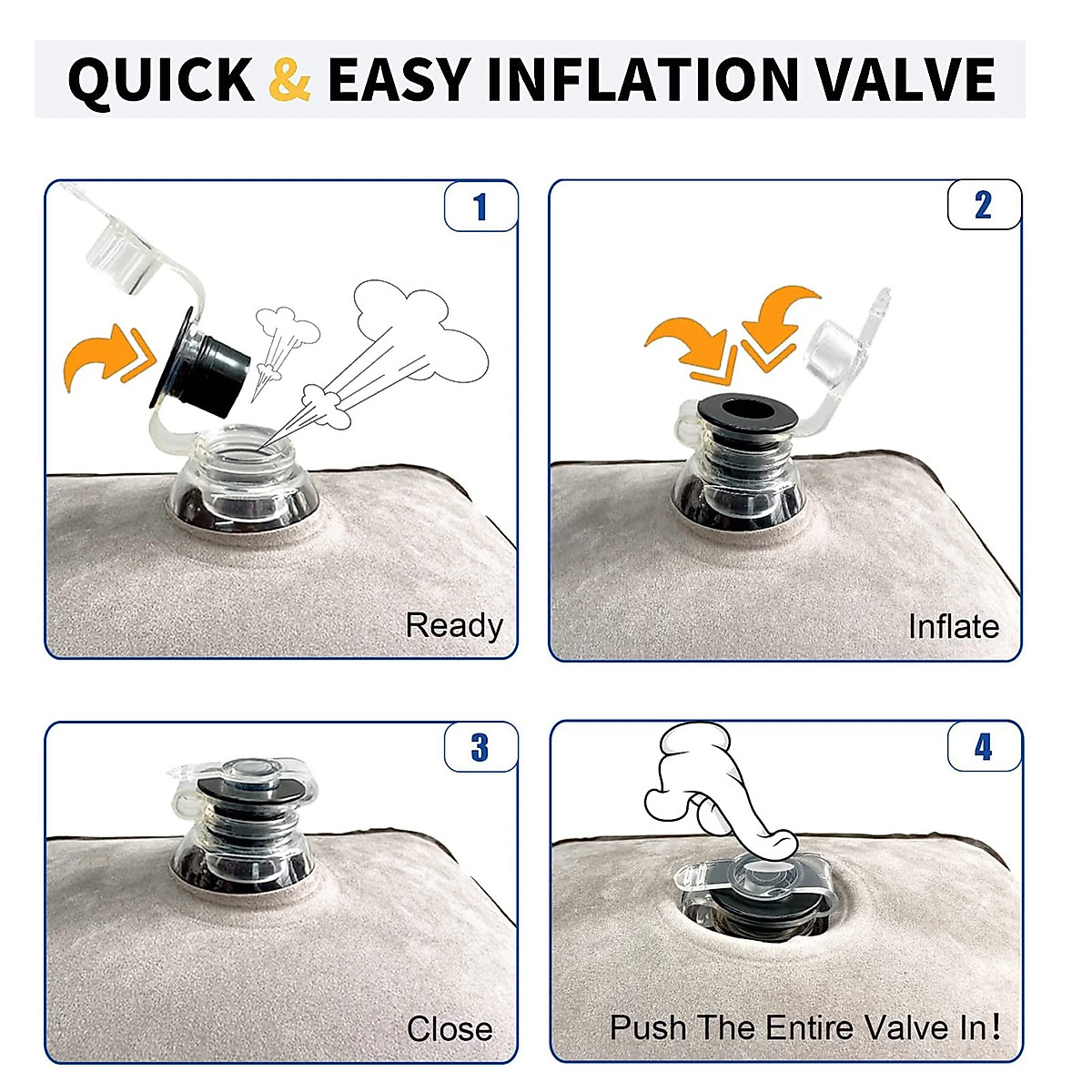 QUICK & EASY INFLATION VALVE

1

Ready

2

Inflate

3

Close

4

Push The Entire Valve In!