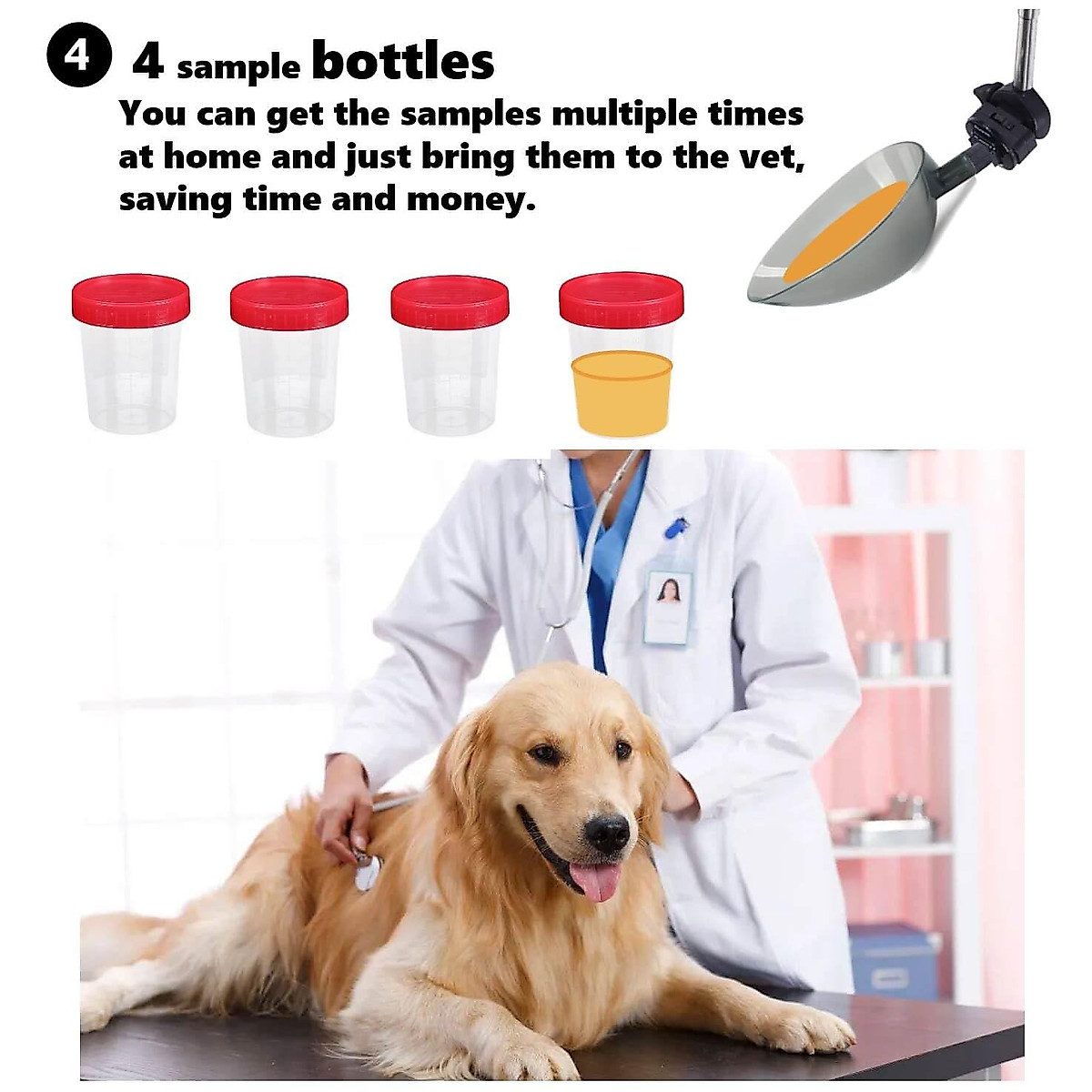 4 4 sample bottles

You can get the samples multiple times at home and just bring them to the vet, saving time and money.