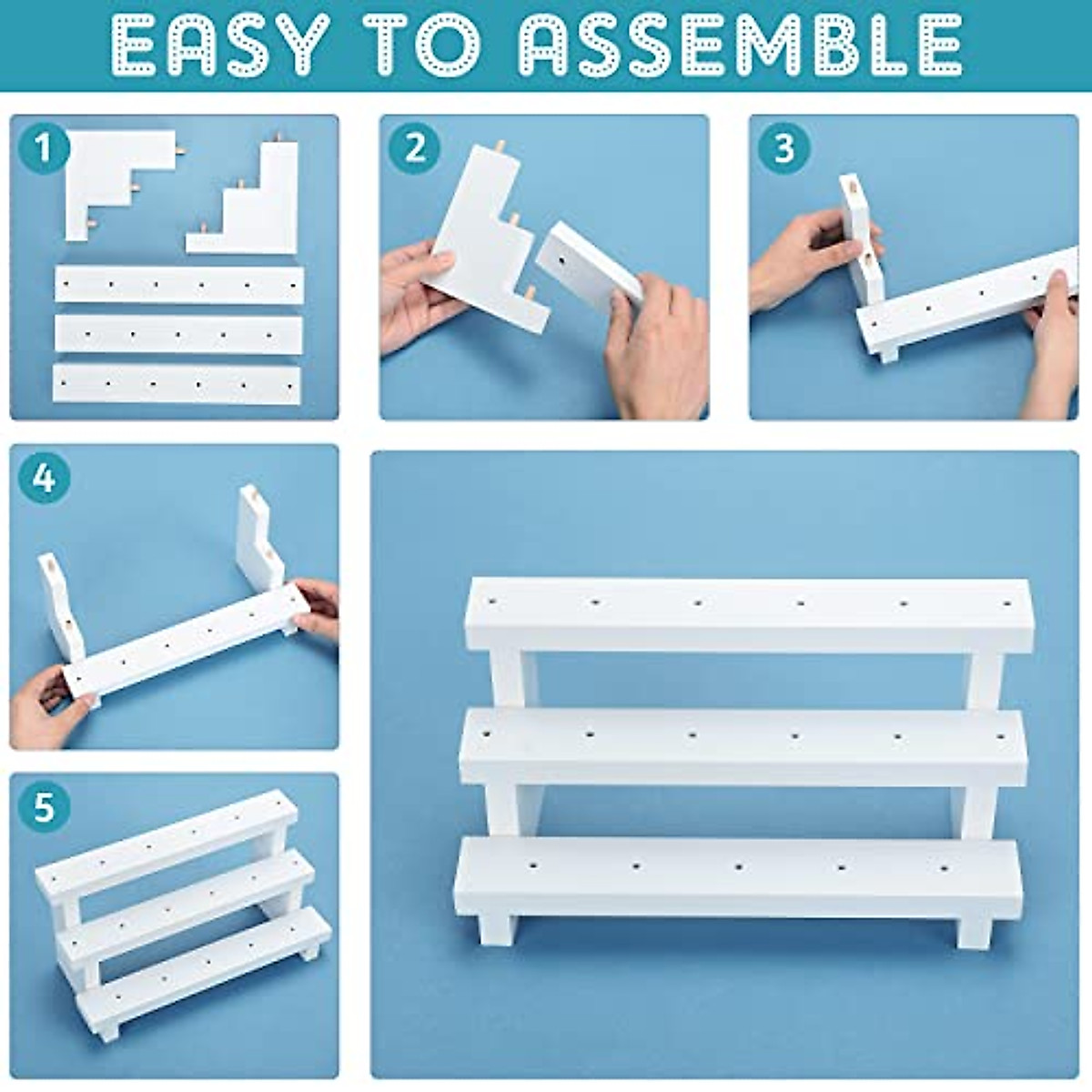 EASY TO ASSEMBLE

1

2

3

4

5