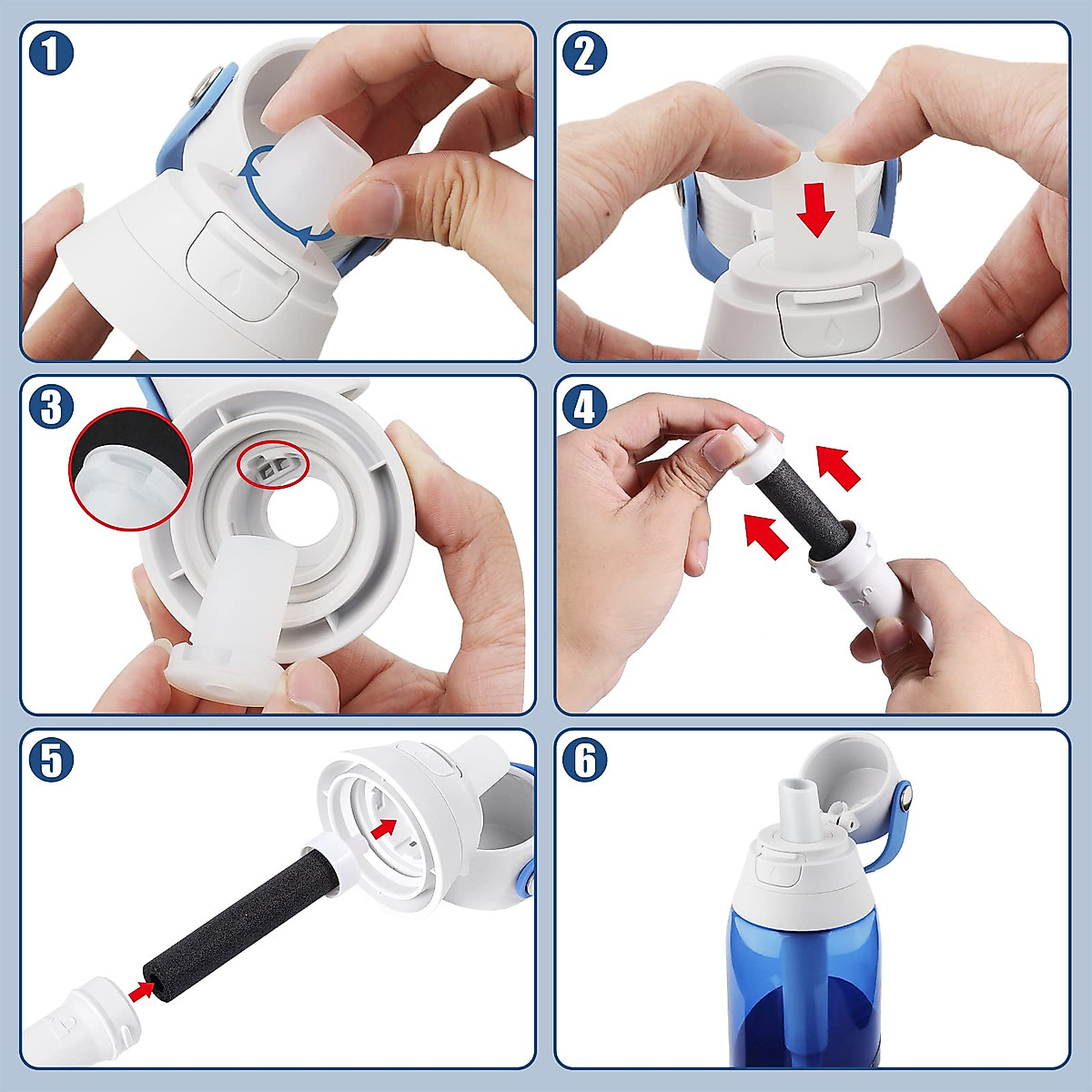 1

2

3

4

5

6