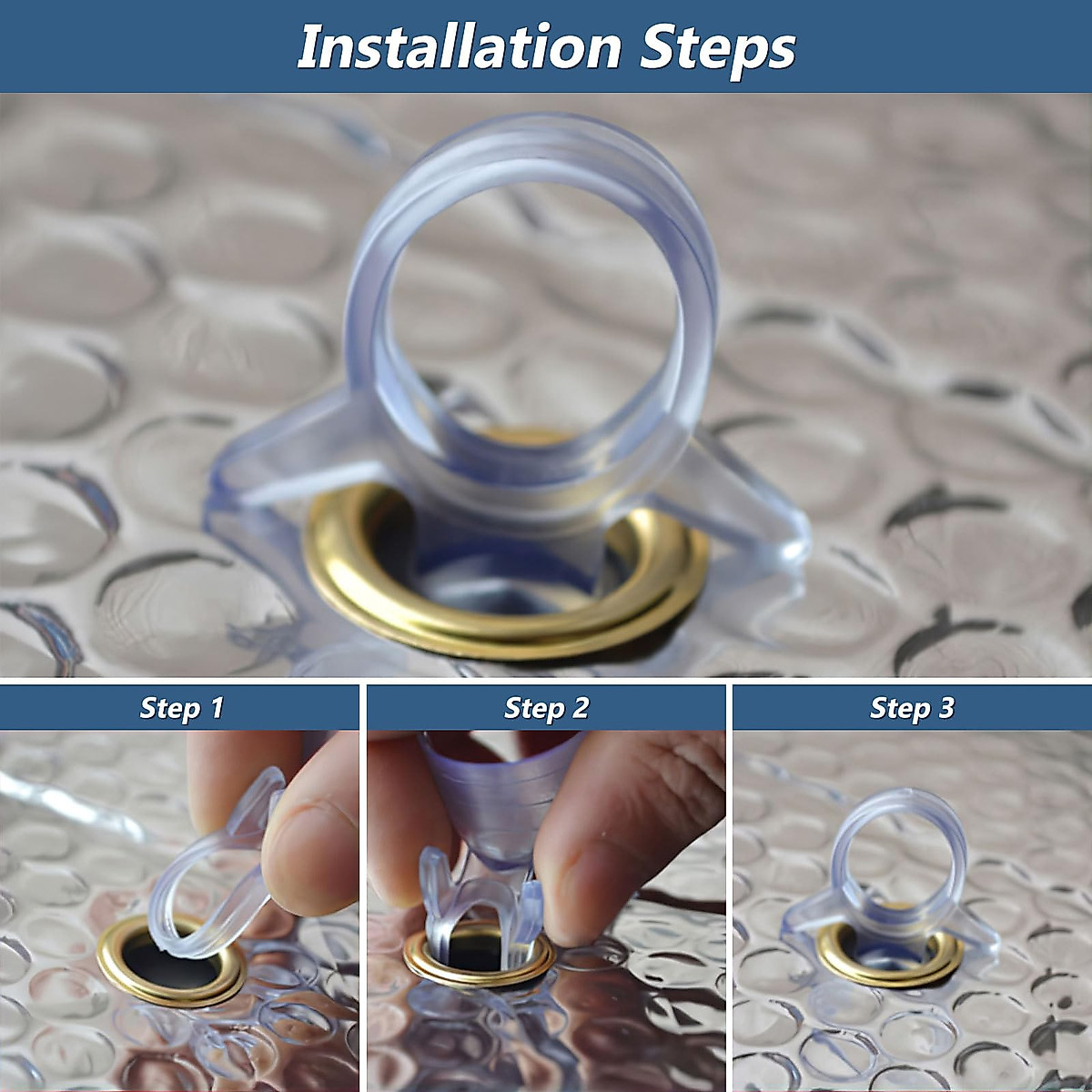 Installation Steps

Step 1

Step 2

Step 3