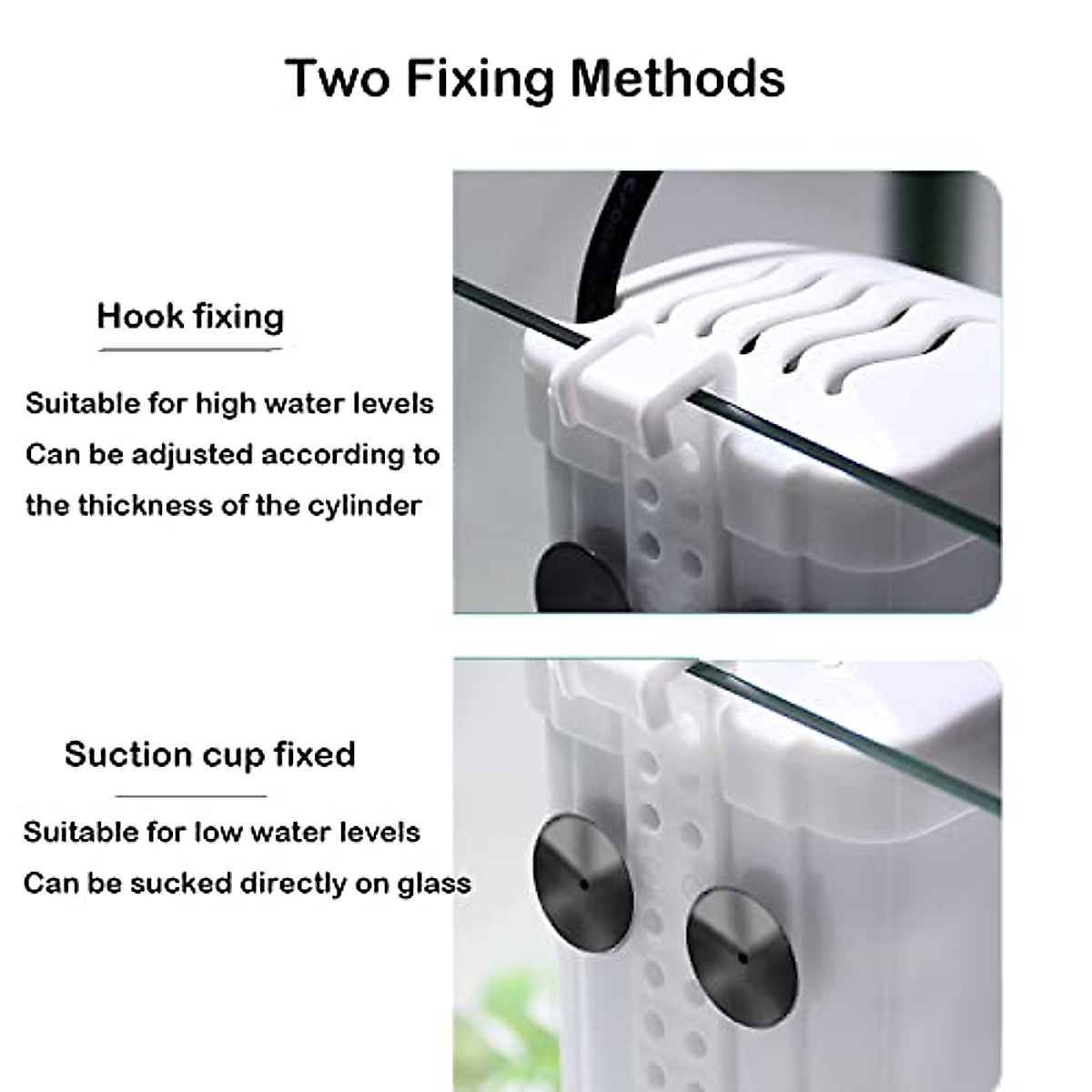 Two Fixing Methods

Hook fixing

Suitable for high water levels
Can be adjusted according to the thickness of the cylinder

Suction cup fixed

Suitable for low water levels
Can be sucked directly on glass