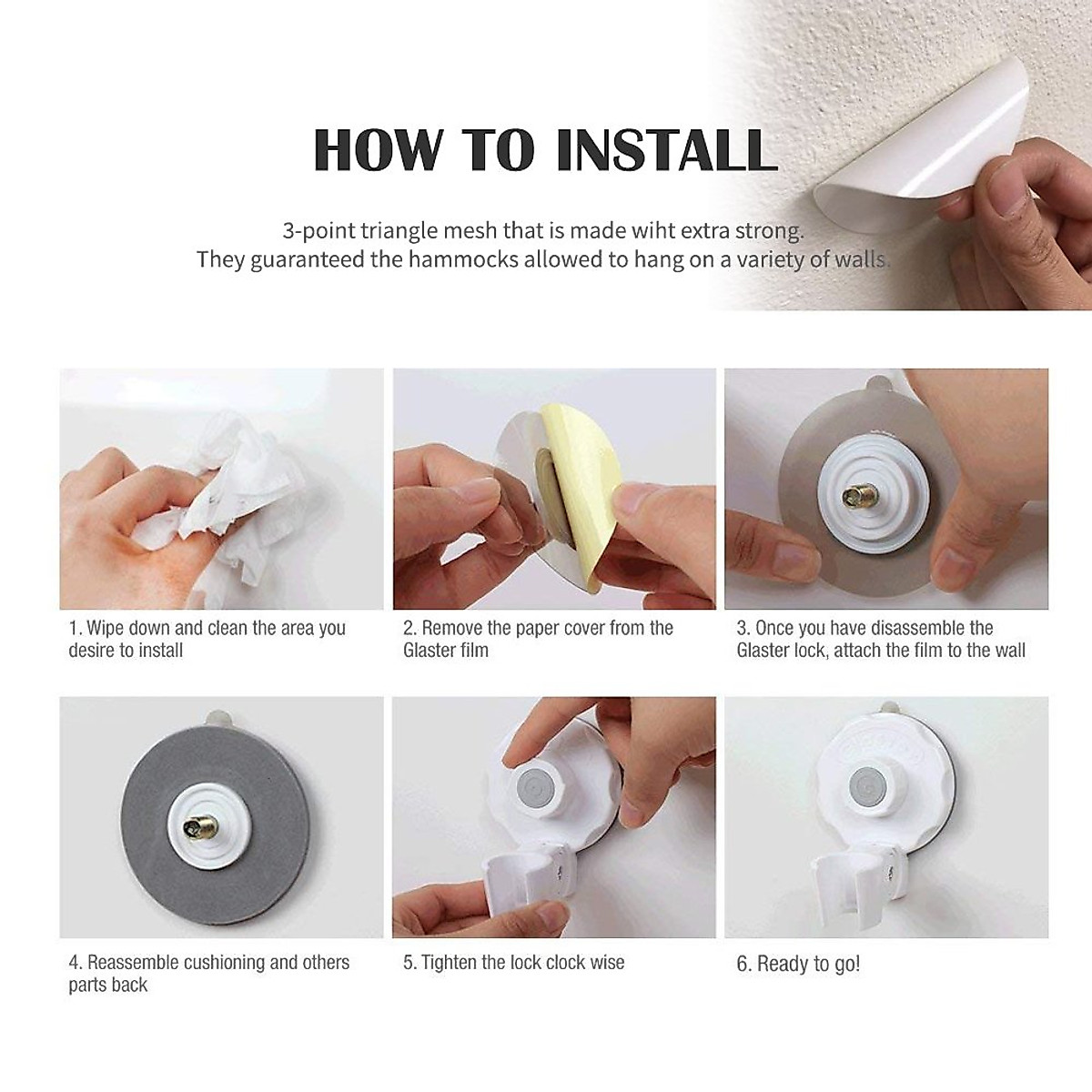 HOW TO INSTALL

3-point triangle mesh that is made wiht extra strong.
They guaranteed the hammocks allowed to hang on a variety of walls.

1. Wipe down and clean the area you desire to install

2. Remove the paper cover from the Glaster film

3. Once you have disassemble the Glaster lock, attach the film to the wall

4. Reassemble cushioning and others parts back

5. Tighten the lock clock wise

6. Ready to go!