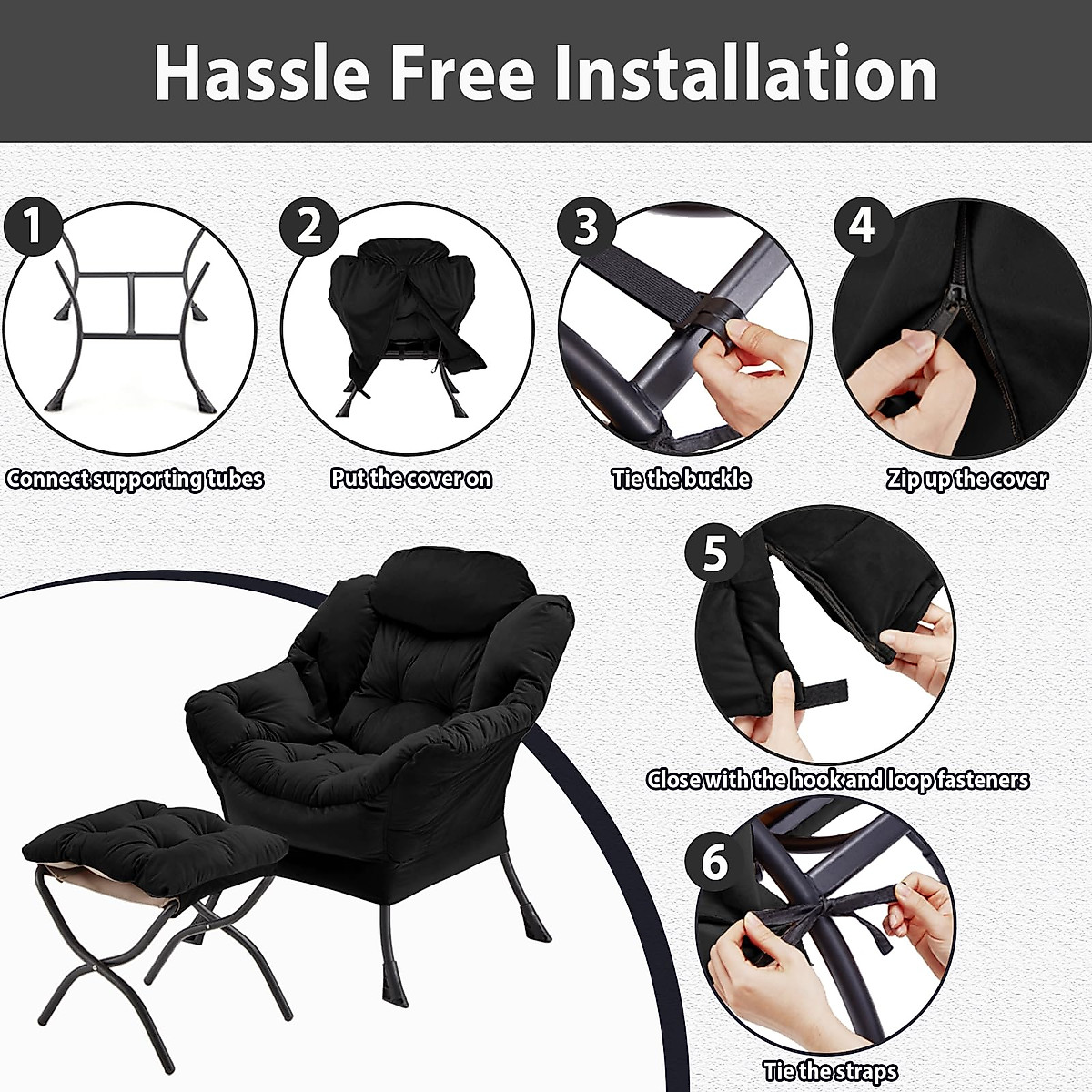 Hassle Free Installation

1
Connect supporting tubes

2
Put the cover on

3
Tie the buckle

4
Zip up the cover

5
Close with the hook and loop fasteners

6
Tie the straps