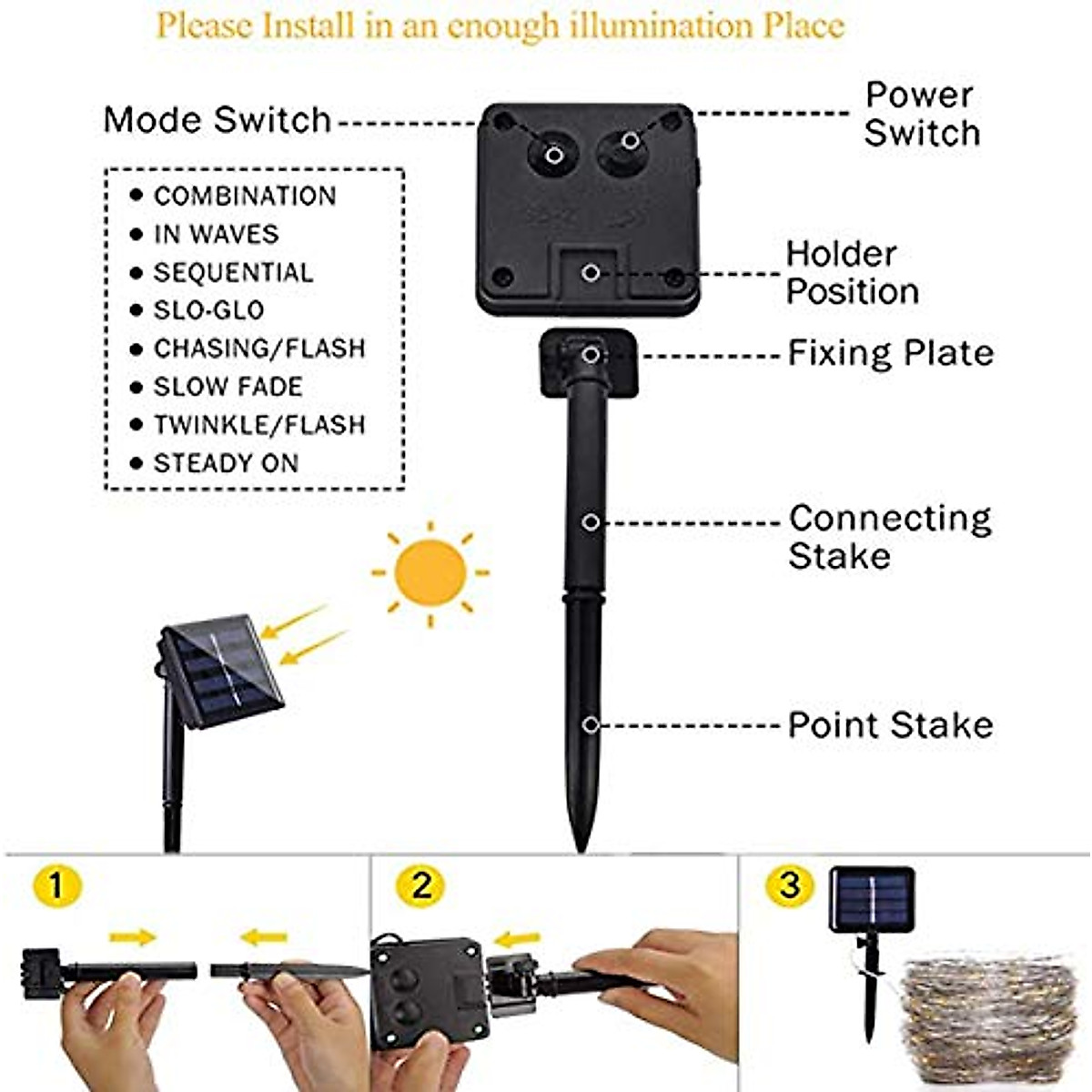 Please Install in an enough illumination Place

Mode Switch

Power Switch

- COMBINATION
- IN WAVES
- SEQUENTIAL
- SLO-GLO
- CHASING/FLASH
- SLOW FADE
- TWINKLE/FLASH
- STEADY ON

Holder Position

Fixing Plate

Connecting Stake

Point Stake

1

2

3