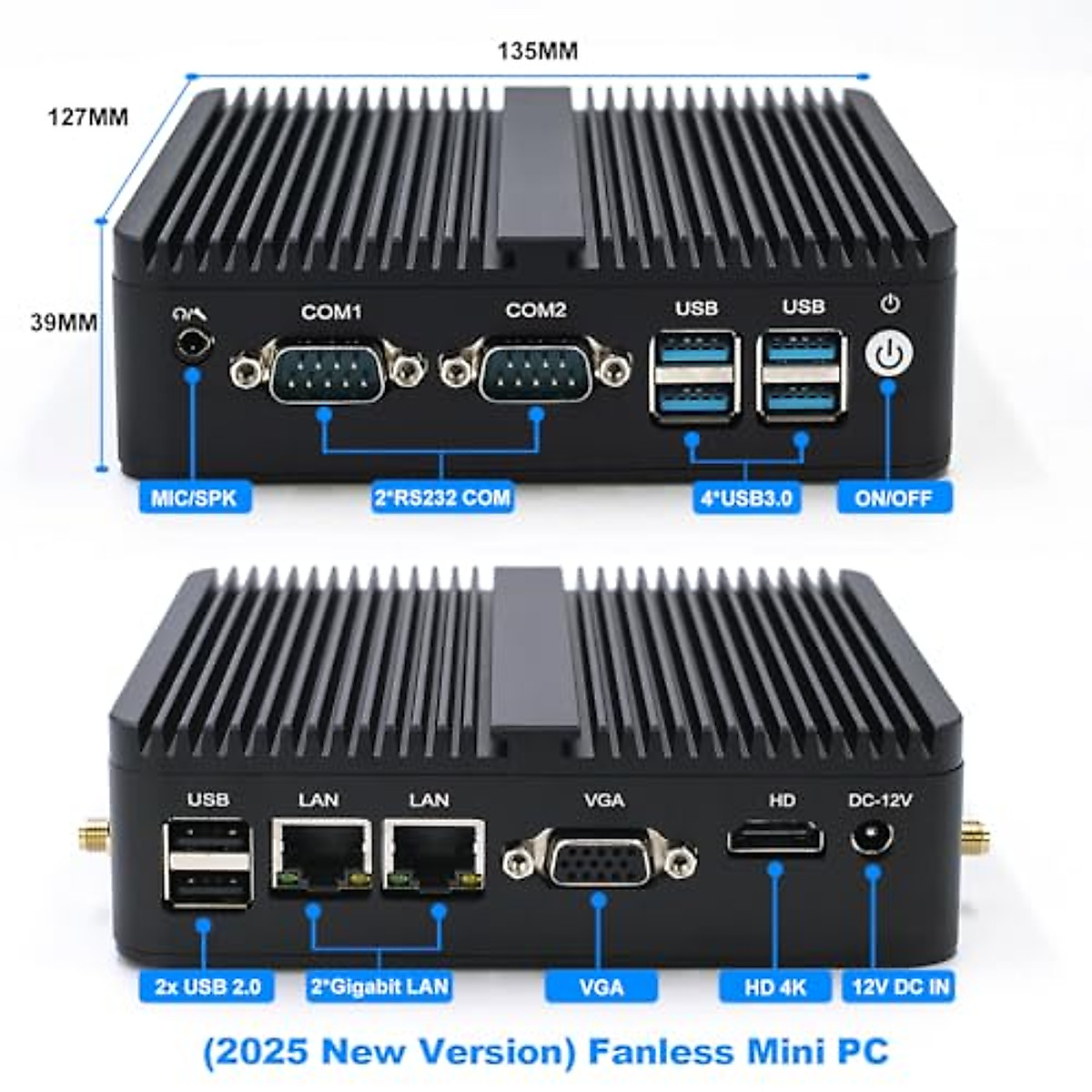 135MM

127MM

39MM

COM1 COM2 USB USB

MIC/SPK

2*RS232 COM

4*USB3.0

ON/OFF

USB LAN LAN VGA HD DC-12V

2x USB 2.0

2*Gigabit LAN

VGA

HD 4K

12V DC IN

(2025 New Version) Fanless Mini PC