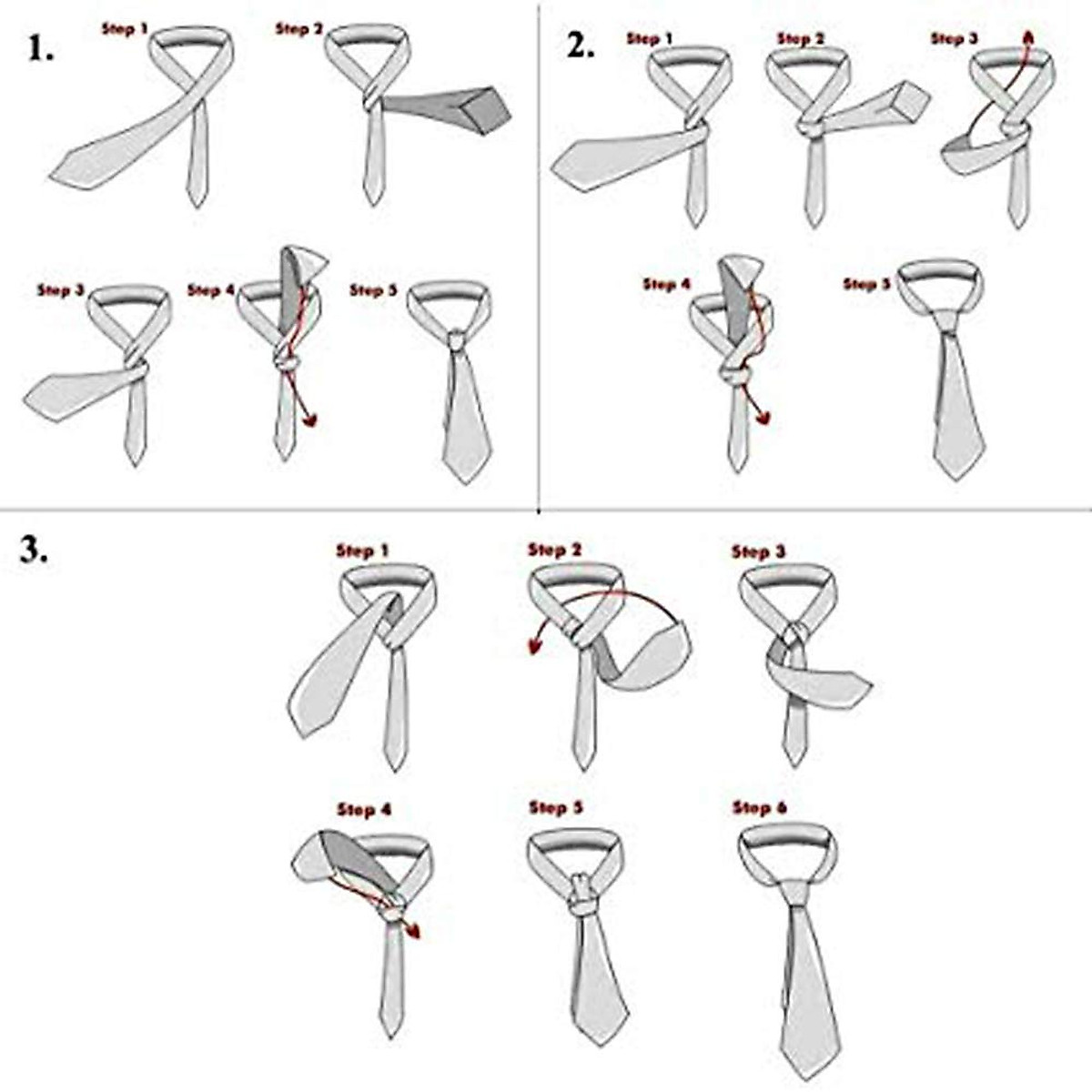 1.

Step 1

Step 2

Step 3

Step 4

Step 5

2.

Step 1

Step 2

Step 3

Step 4

Step 5

3.

Step 1

Step 2

Step 3

Step 4

Step 5

Step 6