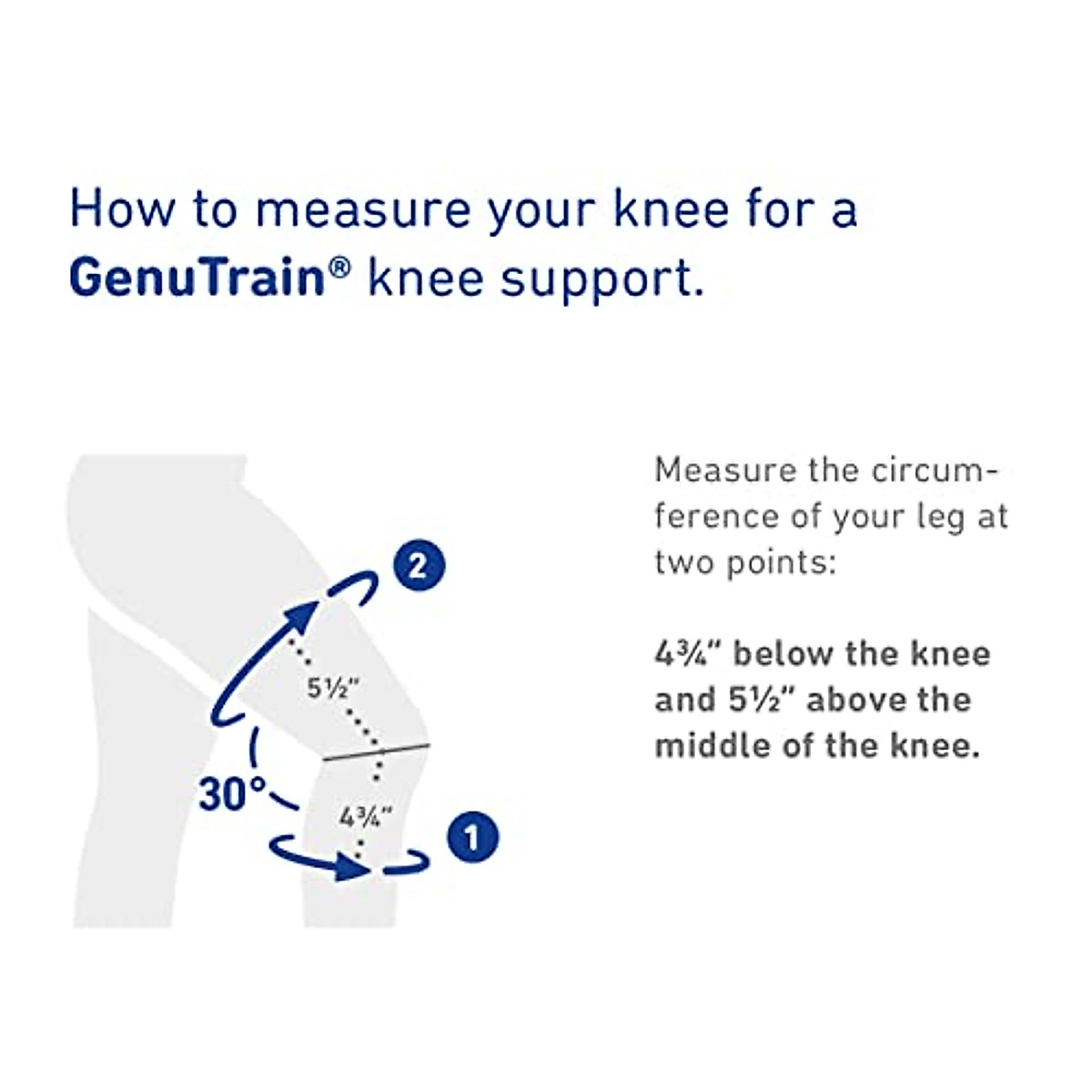 How to measure your knee for a GenuTrain® knee support.

2

5½"

30°

4¾"

1

Measure the circumference of your leg at two points:

4¾" below the knee and 5½" above the middle of the knee.