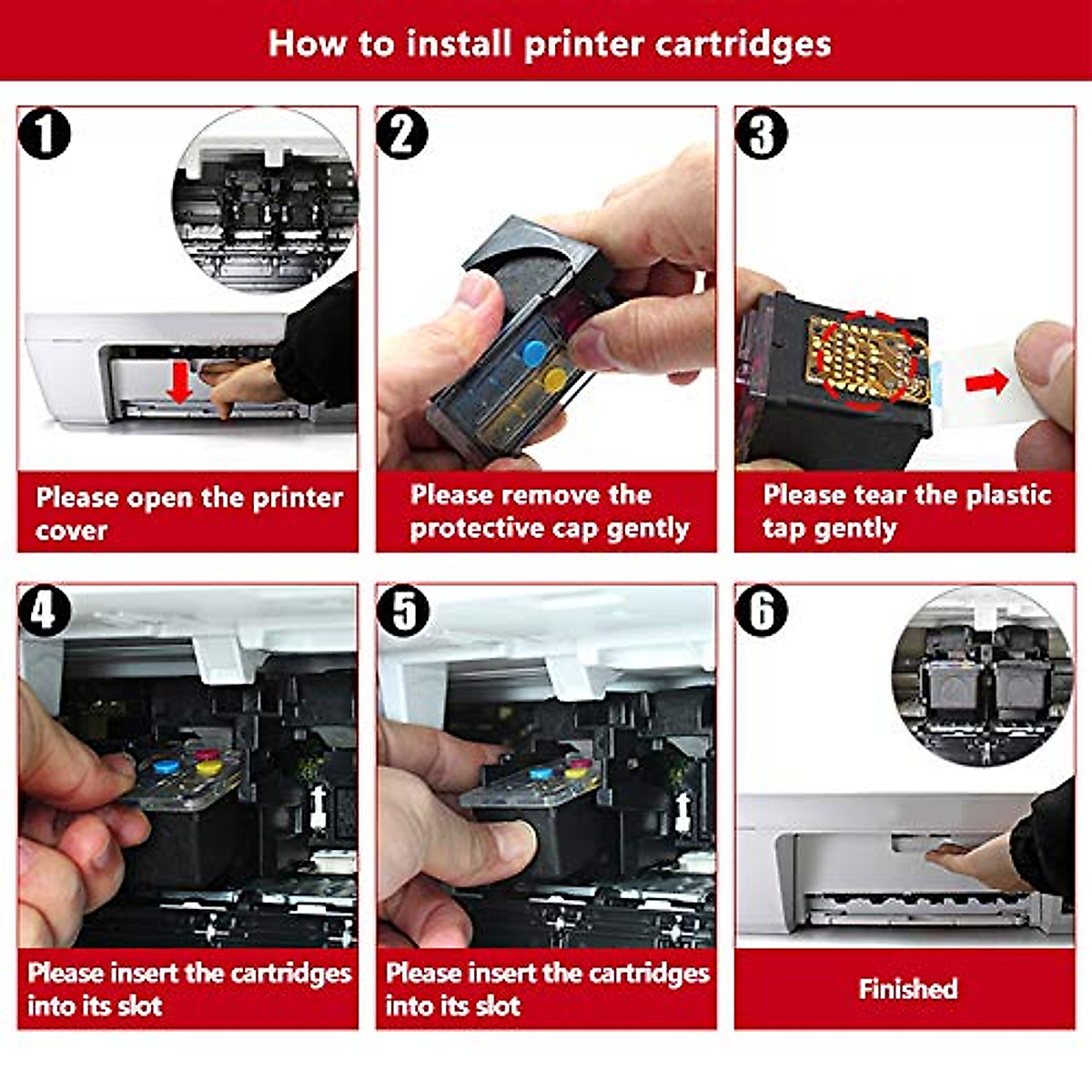 How to install printer cartridges

1
Please open the printer cover

2
Please remove the protective cap gently

3
Please tear the plastic tap gently

4
Please insert the cartridges into its slot

5
Please insert the cartridges into its slot

6
Finished