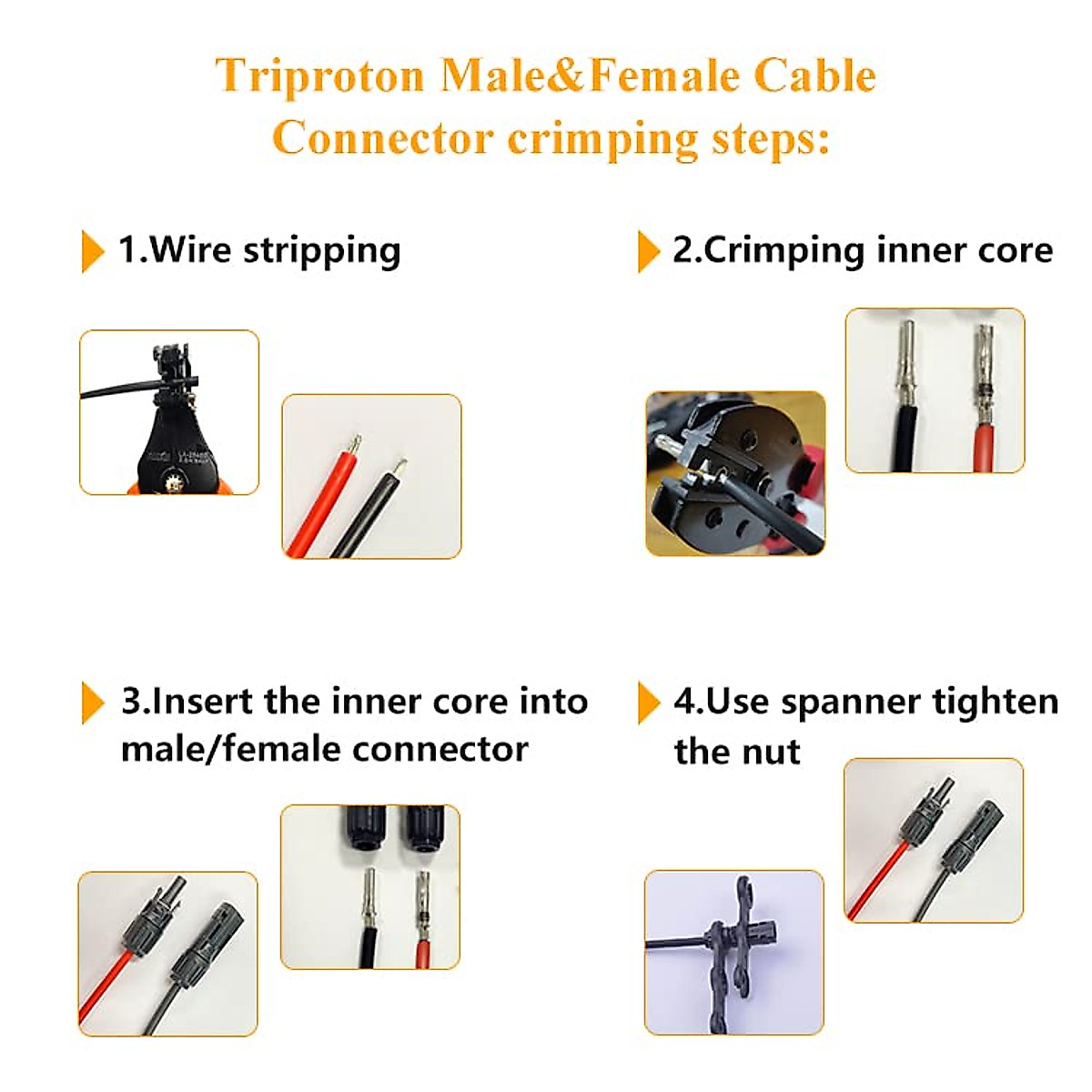 Triproton Male&Female Cable Connector crimping steps:

1.Wire stripping

2.Crimping inner core

3.Insert the inner core into male/female connector

4.Use spanner tighten the nut