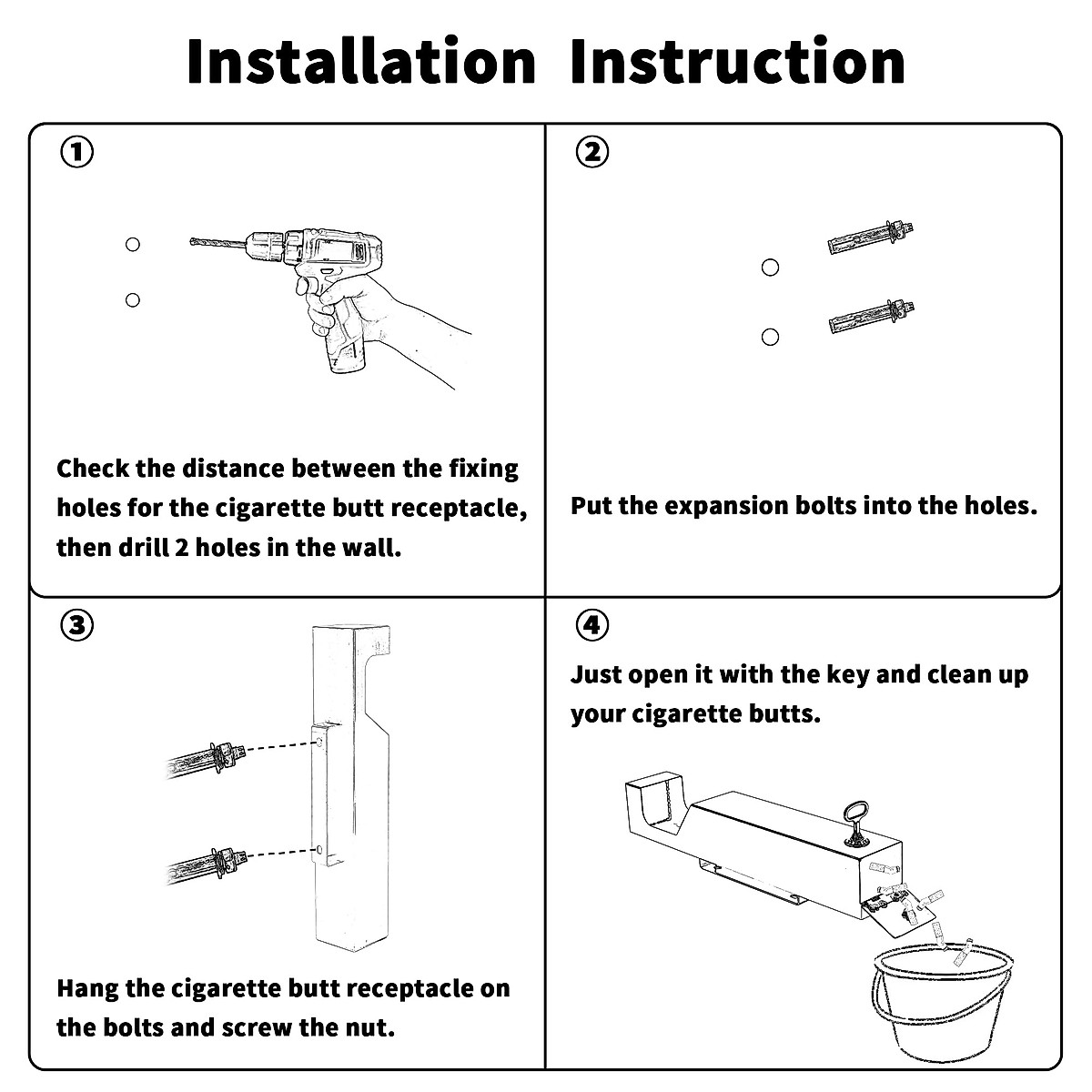 Installation Instruction

①

Check the distance between the fixing holes for the cigarette butt receptacle, then drill 2 holes in the wall.

②

Put the expansion bolts into the holes.

③

Hang the cigarette butt receptacle on the bolts and screw the nut.

④

Just open it with the key and clean up your cigarette butts.