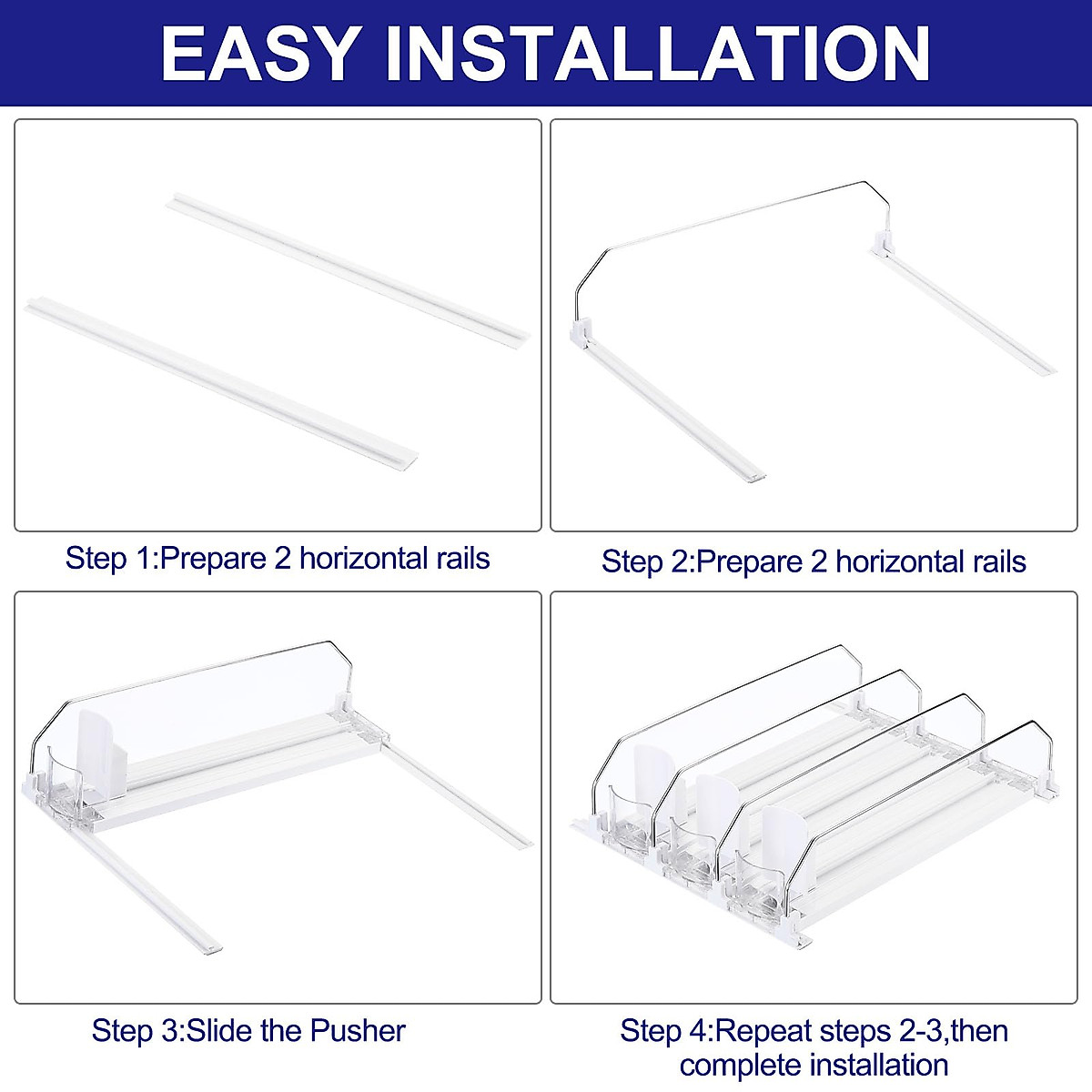 EASY INSTALLATION

Step 1:Prepare 2 horizontal rails

Step 2:Prepare 2 horizontal rails

Step 3:Slide the Pusher

Step 4:Repeat steps 2-3,then complete installation