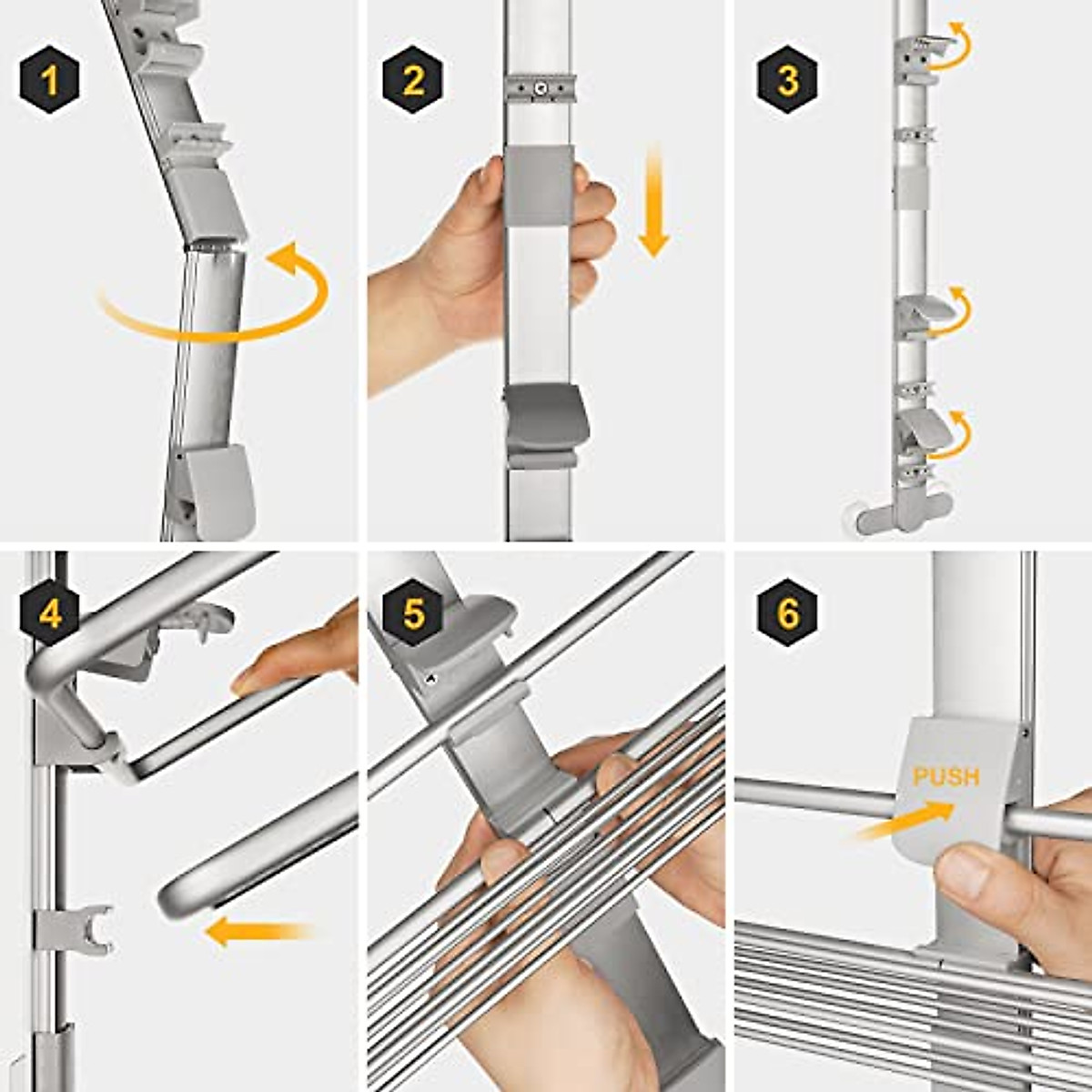 1

2

3

4

5

6

PUSH