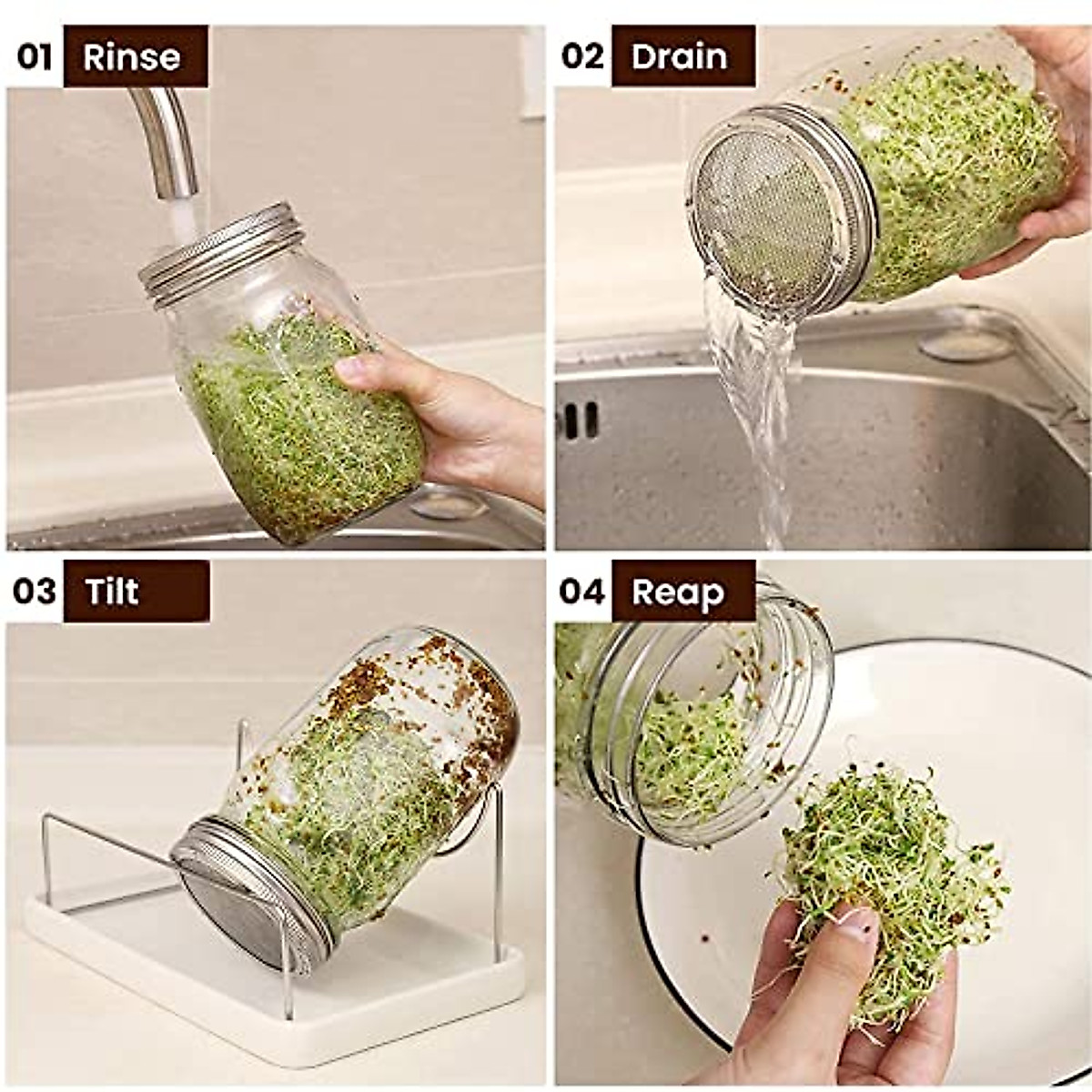 01 Rinse

02 Drain

03 Tilt

04 Reap