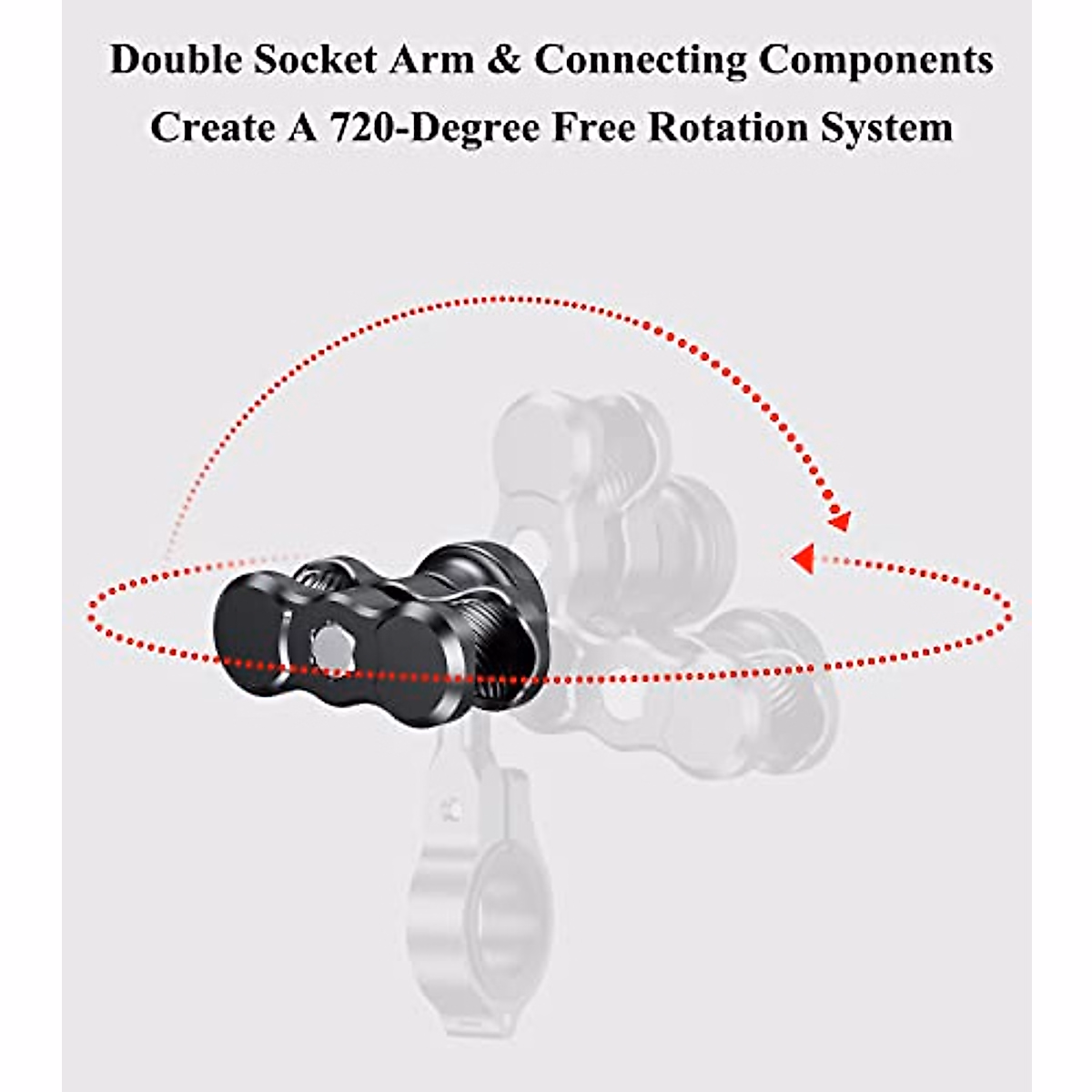 Double Socket Arm & Connecting Components
Create A 720-Degree Free Rotation System