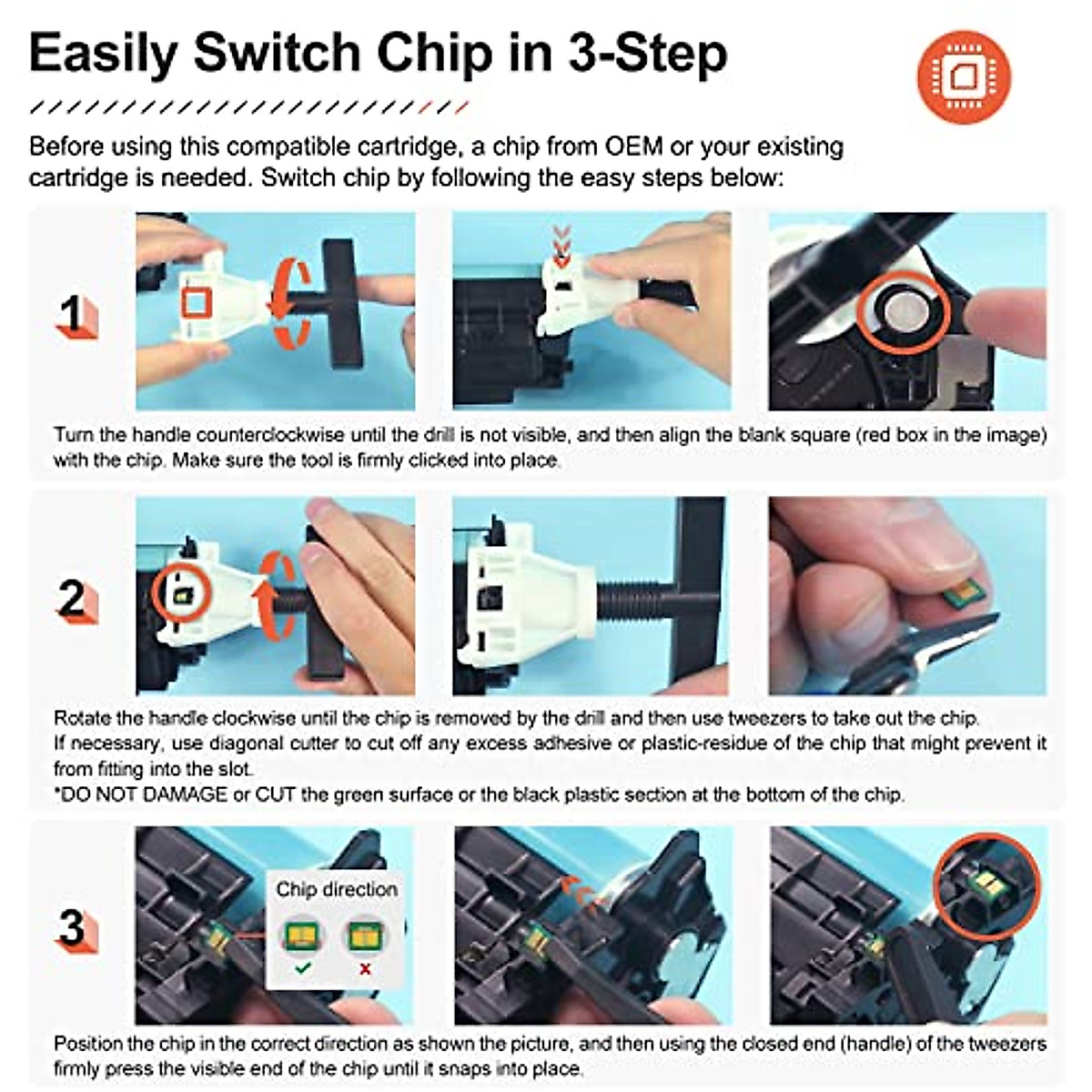 Easily Switch Chip in 3-Step

Before using this compatible cartridge, a chip from OEM or your existing cartridge is needed. Switch chip by following the easy steps below:

1

Turn the handle counterclockwise until the drill is not visible, and then align the blank square (red box in the image) with the chip. Make sure the tool is firmly clicked into place.

2

Rotate the handle clockwise until the chip is removed by the drill and then use tweezers to take out the chip.
If necessary, use diagonal cutter to cut off any excess adhesive or plastic-residue of the chip that might prevent it from fitting into the slot.
*DO NOT DAMAGE or CUT the green surface or the black plastic section at the bottom of the chip.

3

Chip direction

Position the chip in the correct direction as shown the picture, and then using the closed end (handle) of the tweezers firmly press the visible end of the chip until it snaps into place.