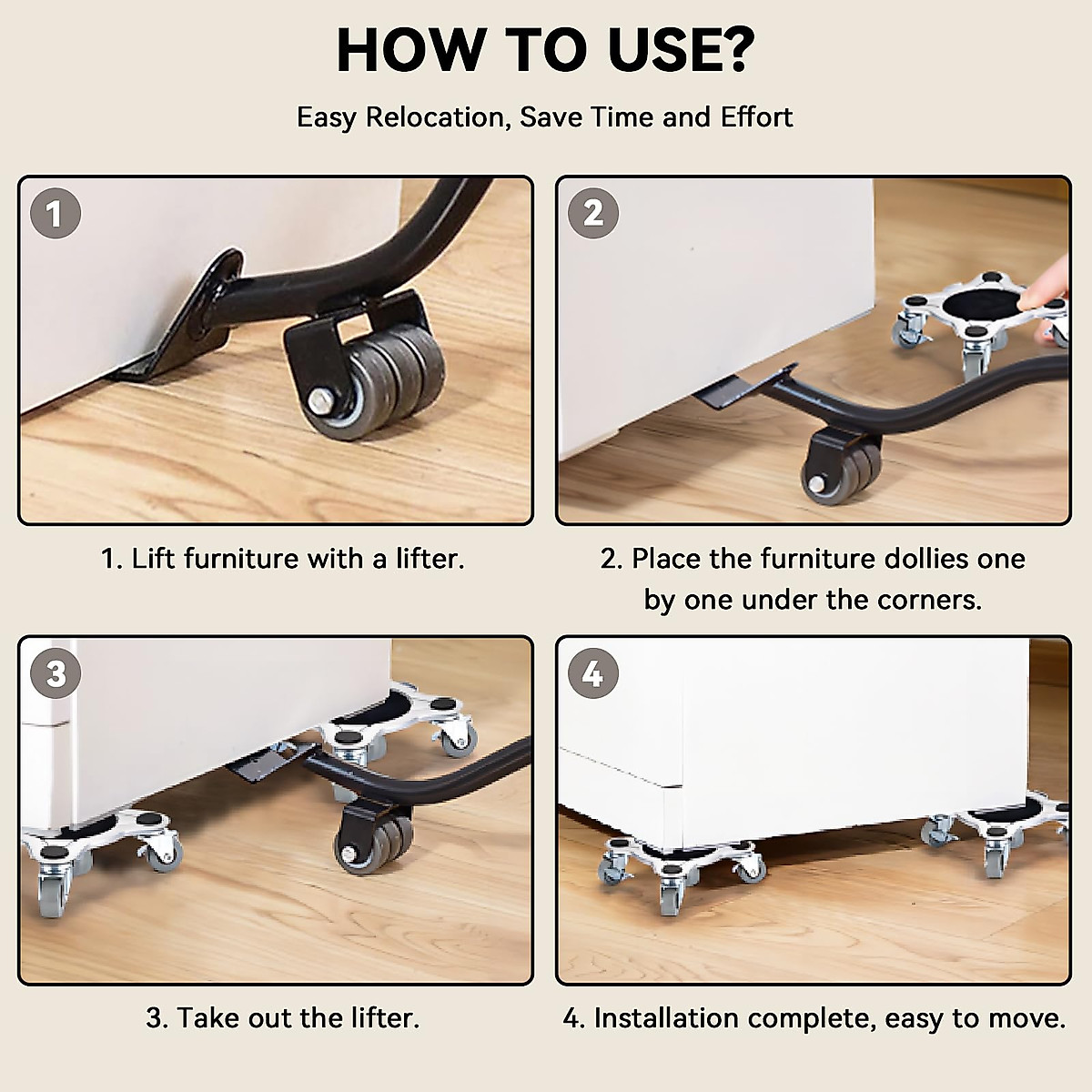 HOW TO USE?

Easy Relocation, Save Time and Effort

1

1. Lift furniture with a lifter.

2

2. Place the furniture dollies one by one under the corners.

3

3. Take out the lifter.

4

4. Installation complete, easy to move.