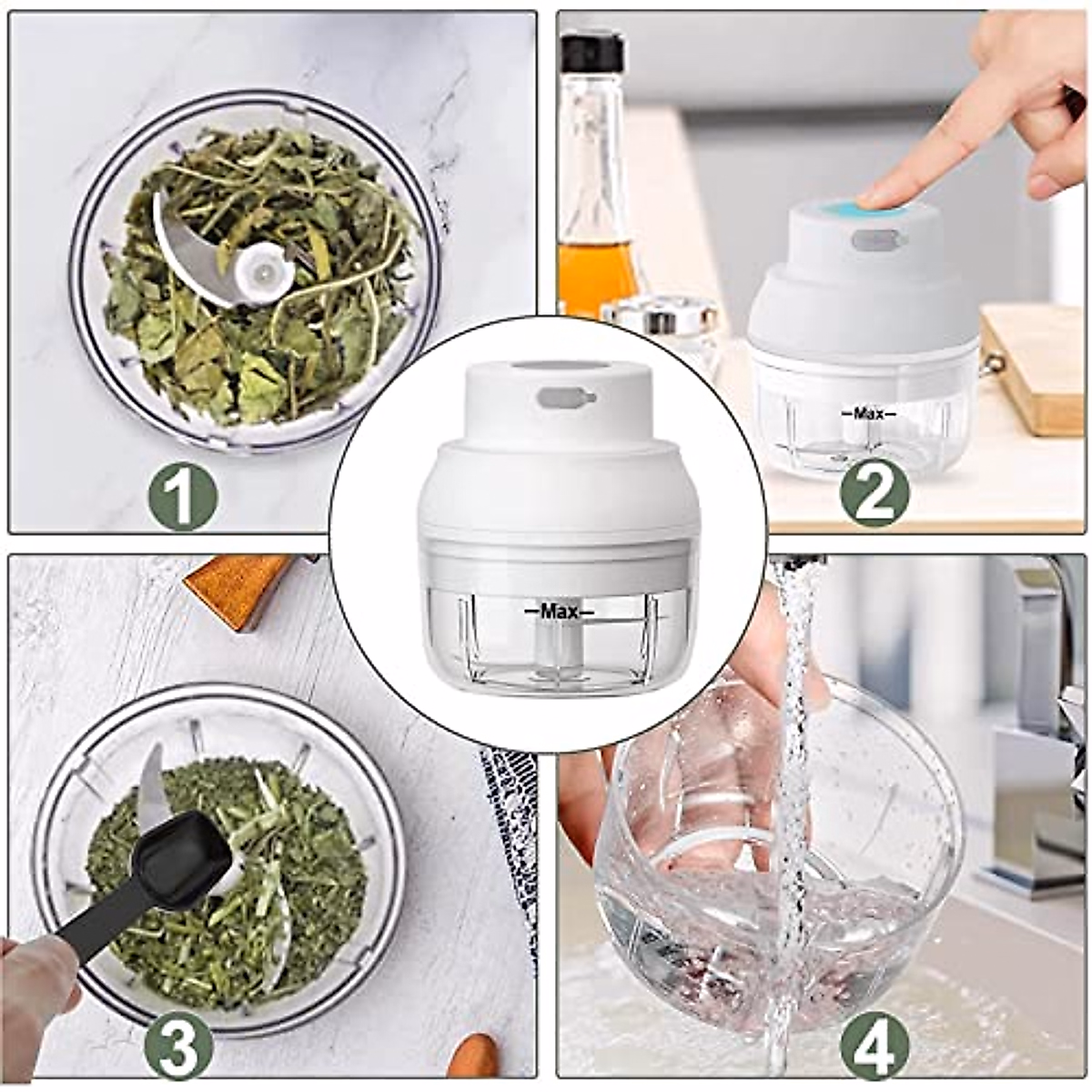 1

—Max—

2

—Max—

3

4