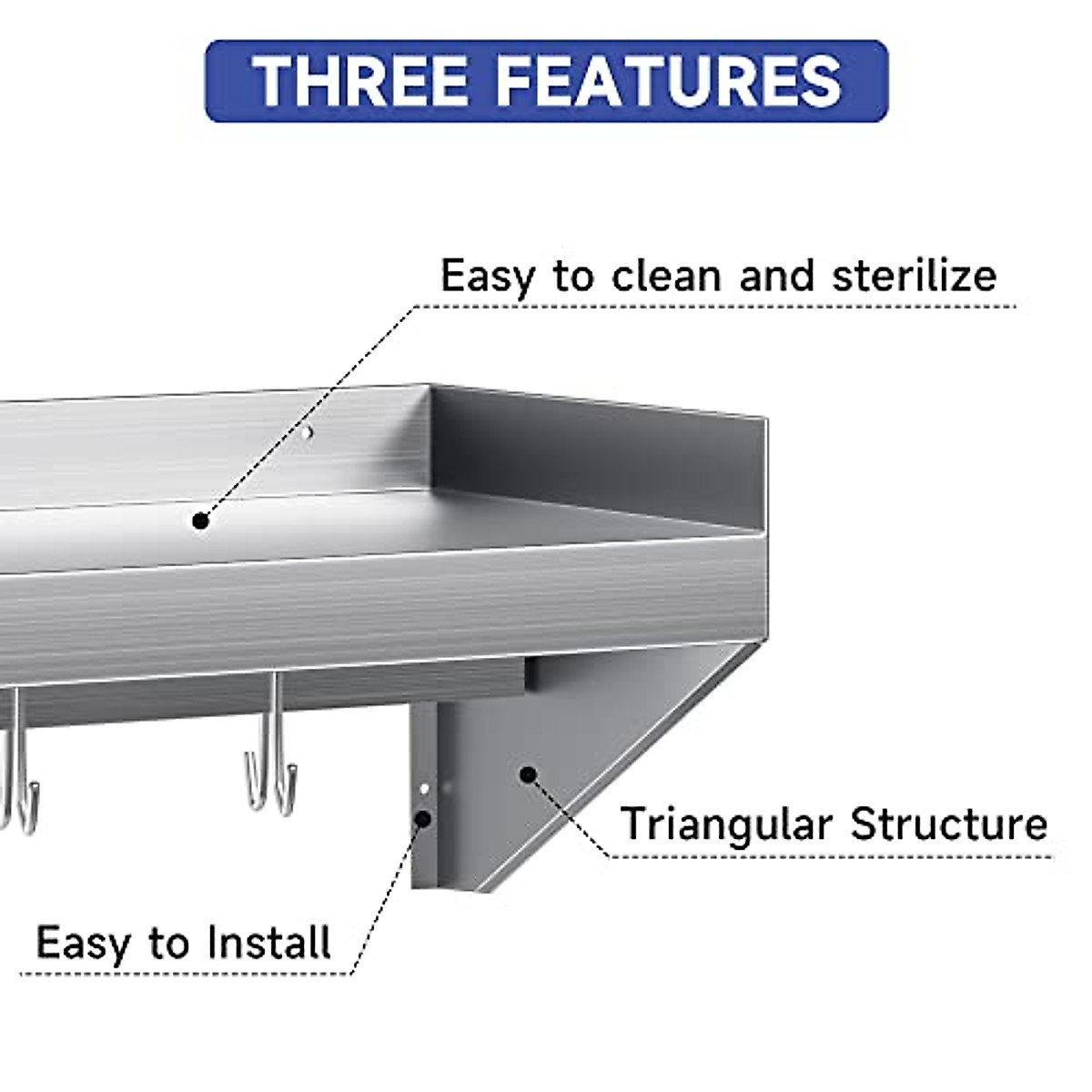 THREE FEATURES

Easy to clean and sterilize

Triangular Structure

Easy to Install