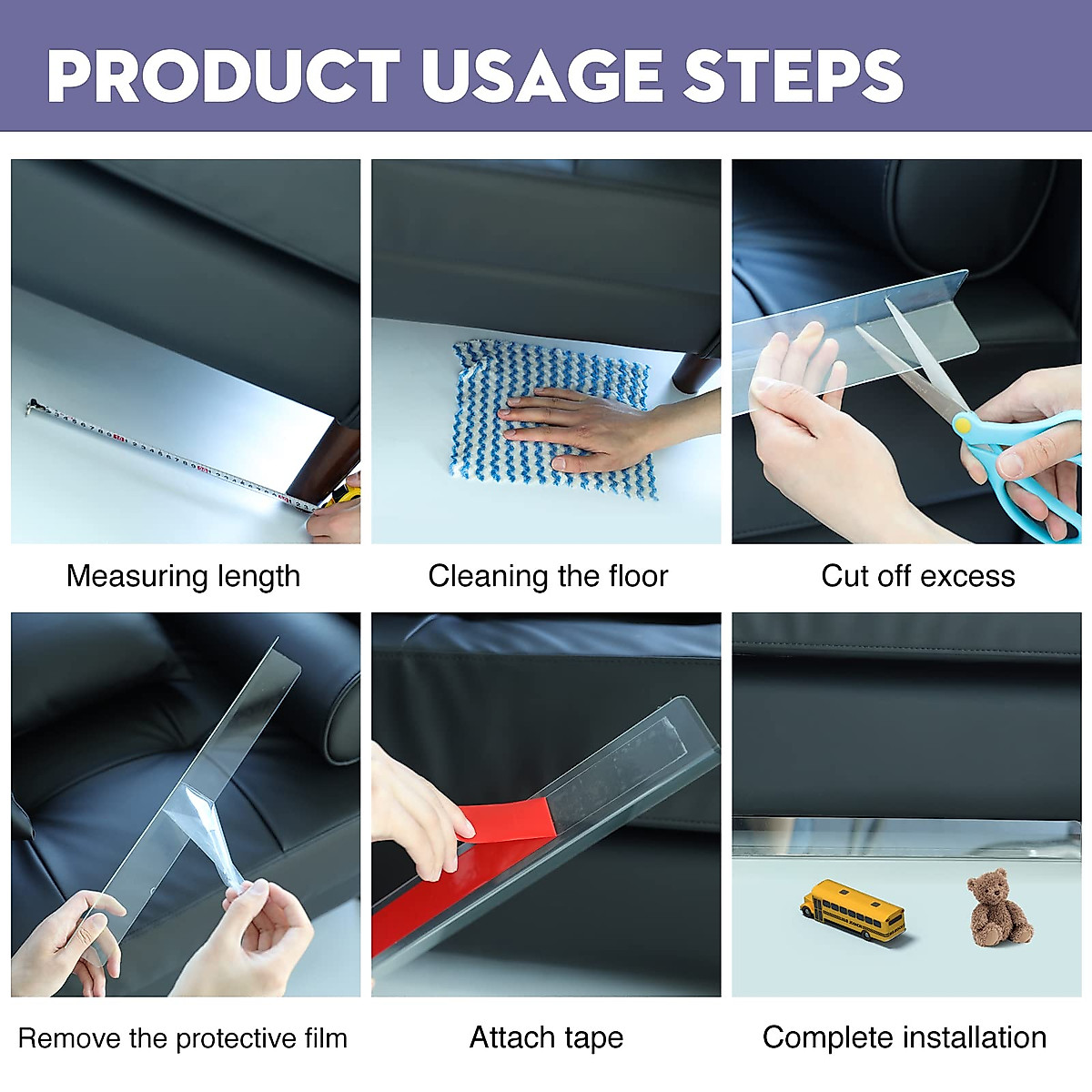 PRODUCT USAGE STEPS

Measuring length

Cleaning the floor

Cut off excess

Remove the protective film

Attach tape

Complete installation