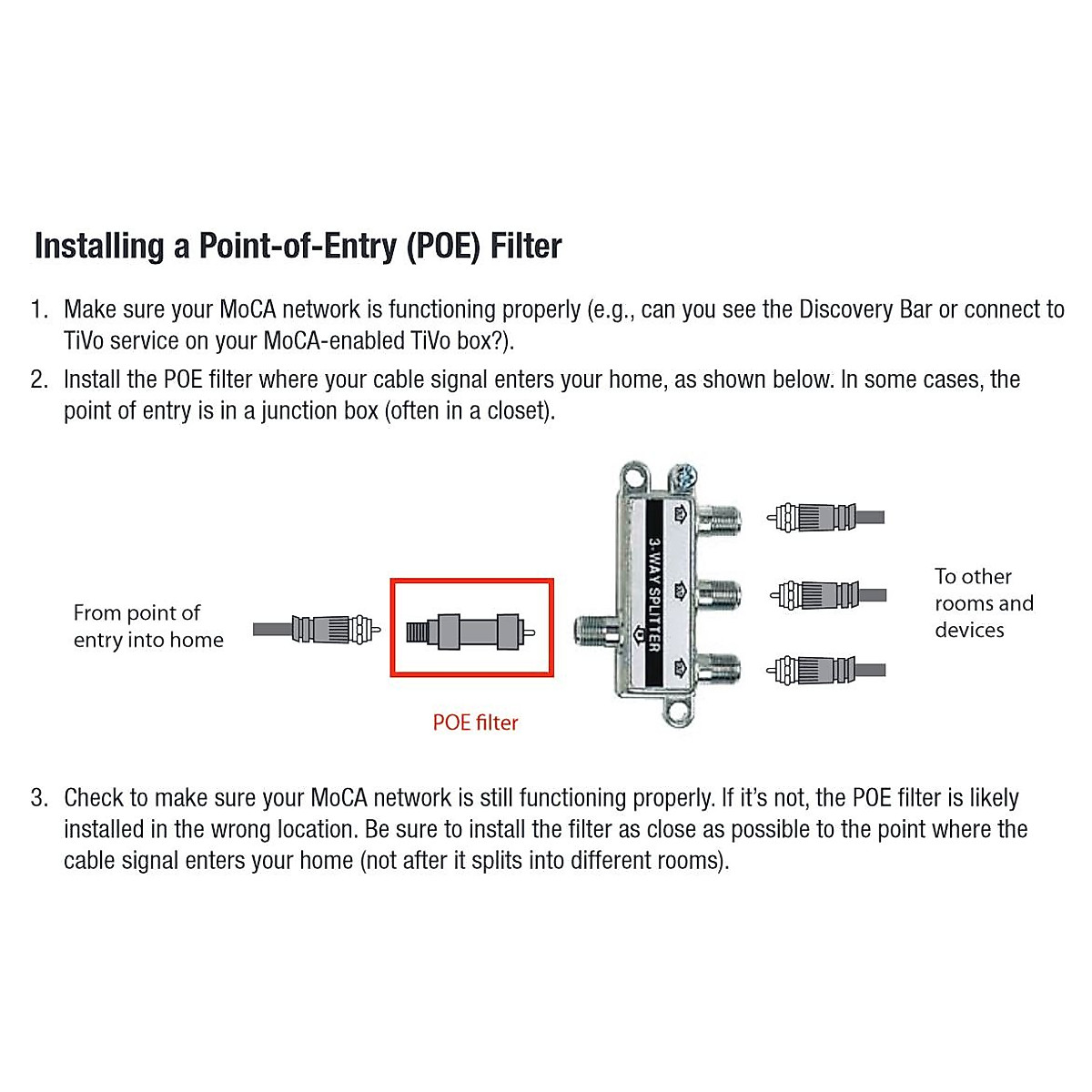 Installing a Point-of-Entry (POE) Filter

1. Make sure your MoCA network is functioning properly (e.g., can you see the Discovery Bar or connect to TiVo service on your MoCA-enabled TiVo box?).

2. Install the POE filter where your cable signal enters your home, as shown below. In some cases, the point of entry is in a junction box (often in a closet).

From point of entry into home

POE filter

3-WAY SPLITTER

To other rooms and devices

3. Check to make sure your MoCA network is still functioning properly. If it's not, the POE filter is likely installed in the wrong location. Be sure to install the filter as close as possible to the point where the cable signal enters your home (not after it splits into different rooms).