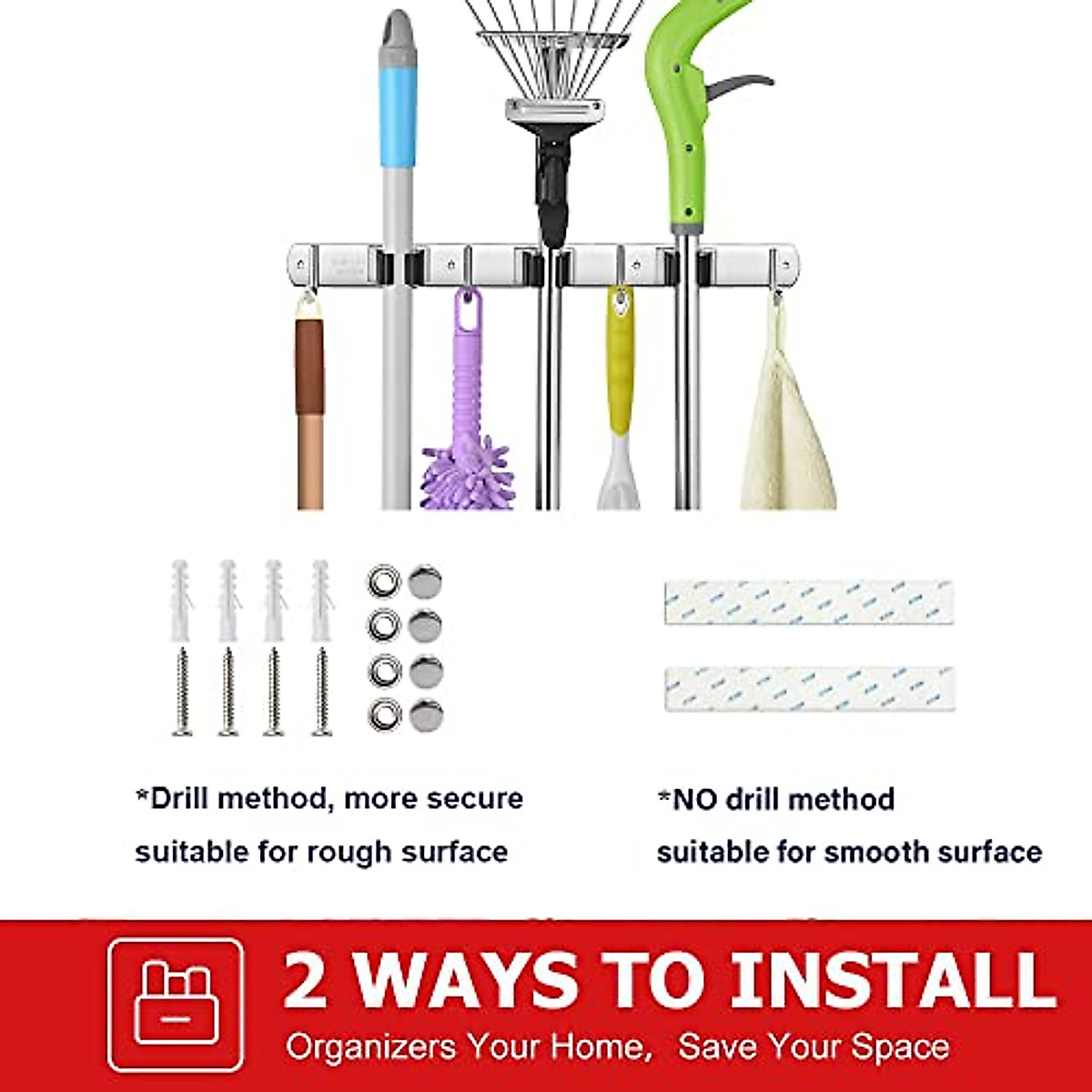 *Drill method, more secure
suitable for rough surface

*NO drill method
suitable for smooth surface

2 WAYS TO INSTALL
Organizers Your Home, Save Your Space