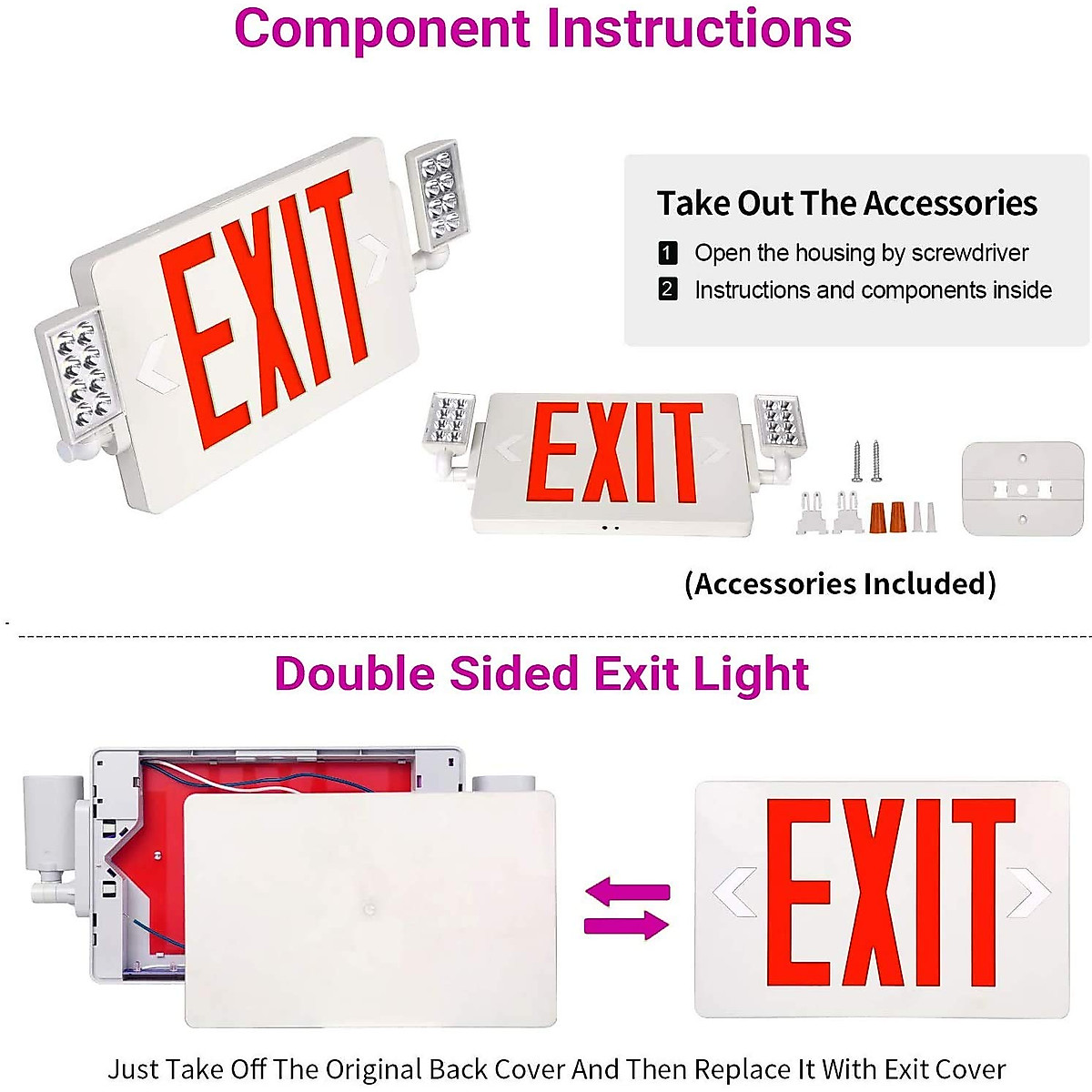 Component Instructions

EXIT

Take Out The Accessories

1 Open the housing by screwdriver

2 Instructions and components inside

EXIT

(Accessories Included)

Double Sided Exit Light

EXIT

Just Take Off The Original Back Cover And Then Replace It With Exit Cover