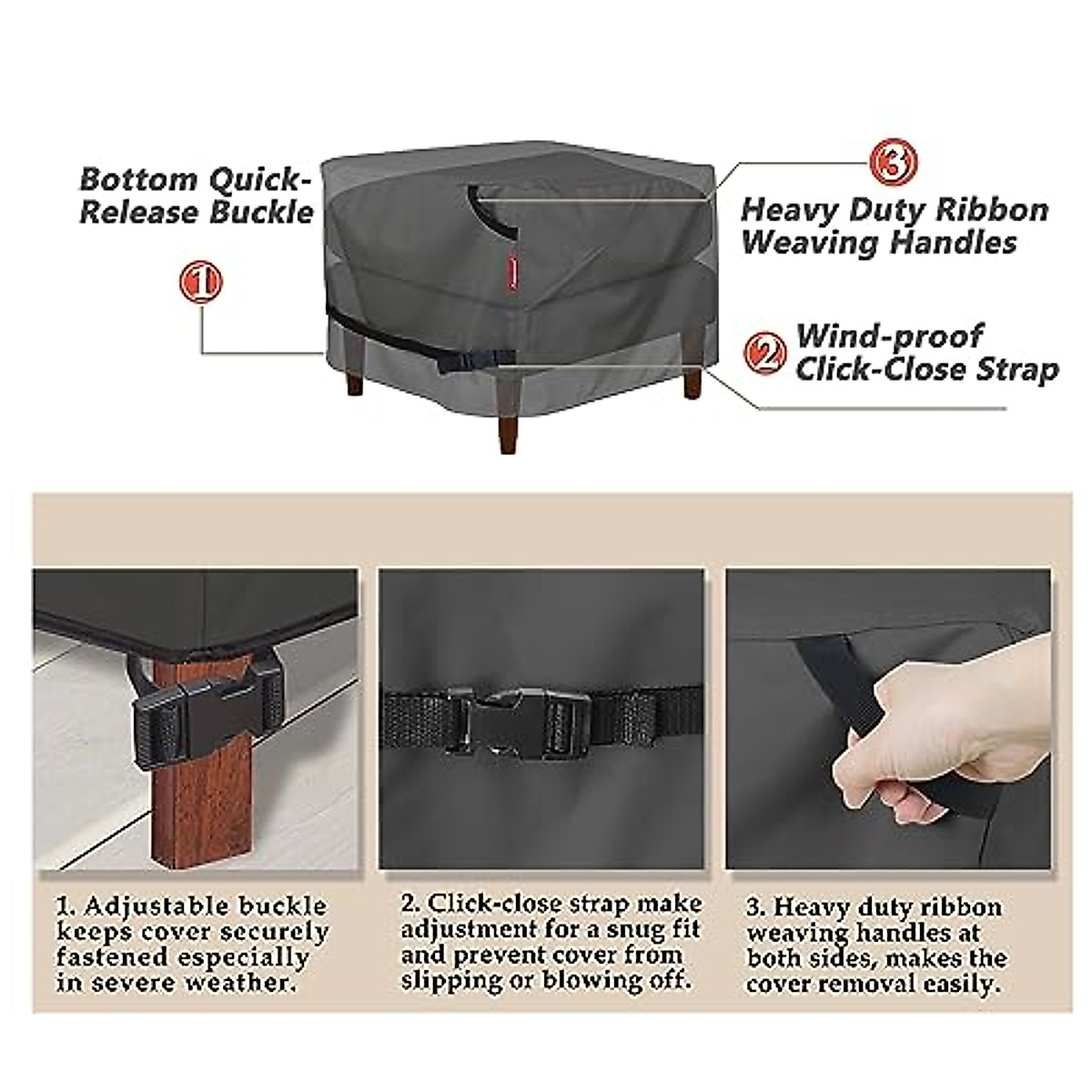 Bottom Quick-Release Buckle

1

3

Heavy Duty Ribbon Weaving Handles

2

Wind-proof Click-Close Strap

1. Adjustable buckle keeps cover securely fastened especially in severe weather.

2. Click-close strap make adjustment for a snug fit and prevent cover from slipping or blowing off.

3. Heavy duty ribbon weaving handles at both sides, makes the cover removal easily.