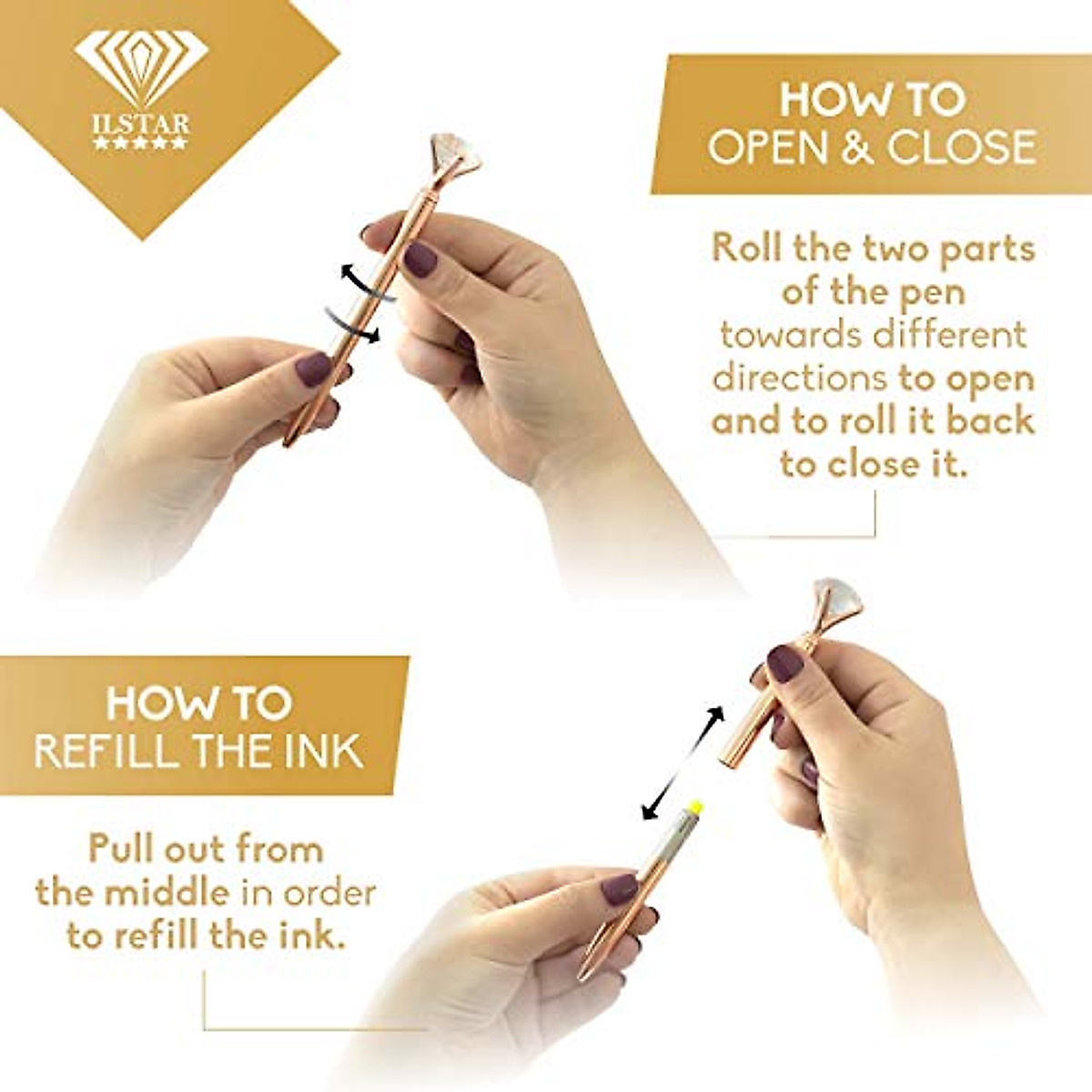 ILSTAR
★★★★★

HOW TO
OPEN & CLOSE

Roll the two parts of the pen towards different directions to open and to roll it back to close it.

HOW TO
REFILL THE INK

Pull out from the middle in order to refill the ink.