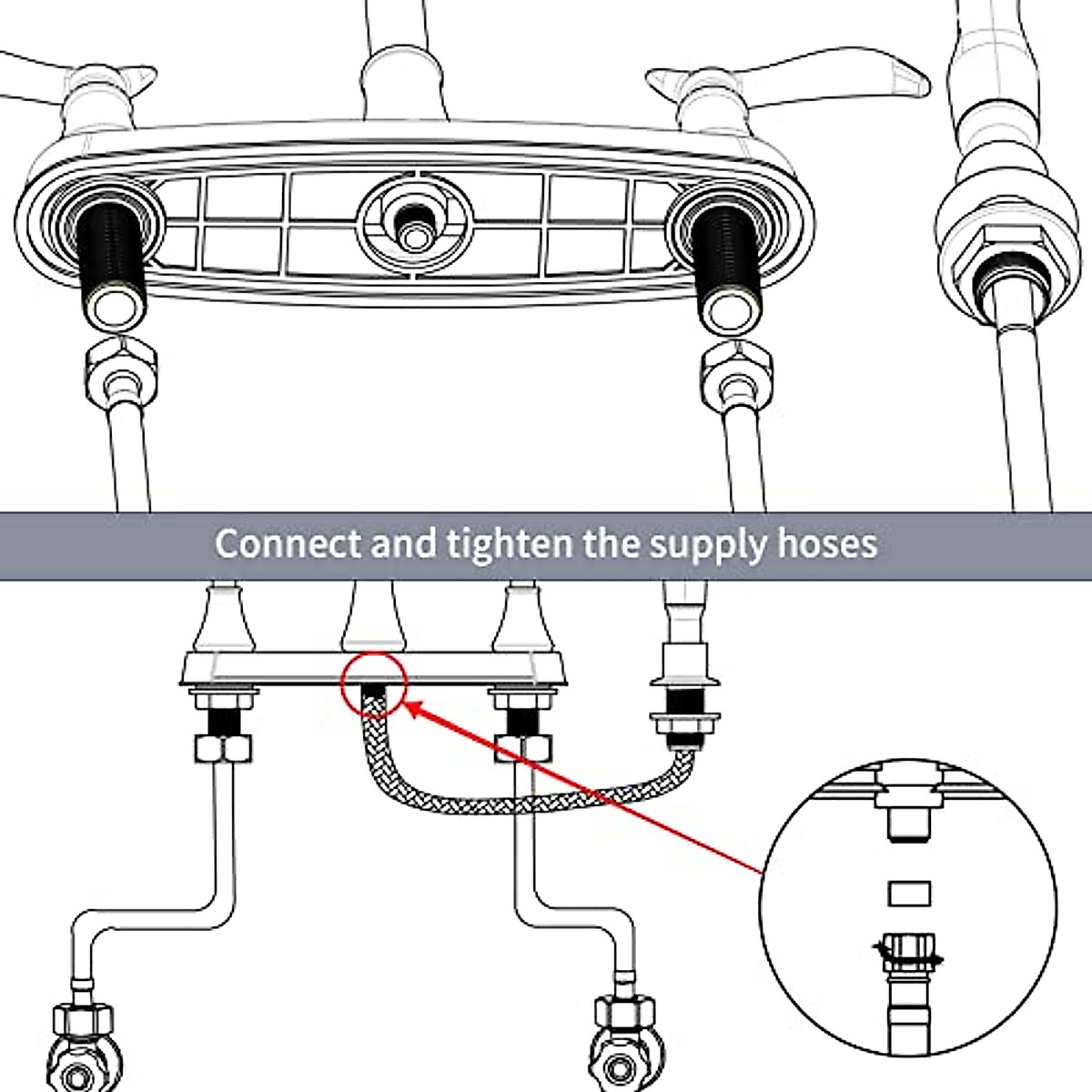 Connect and tighten the supply hoses