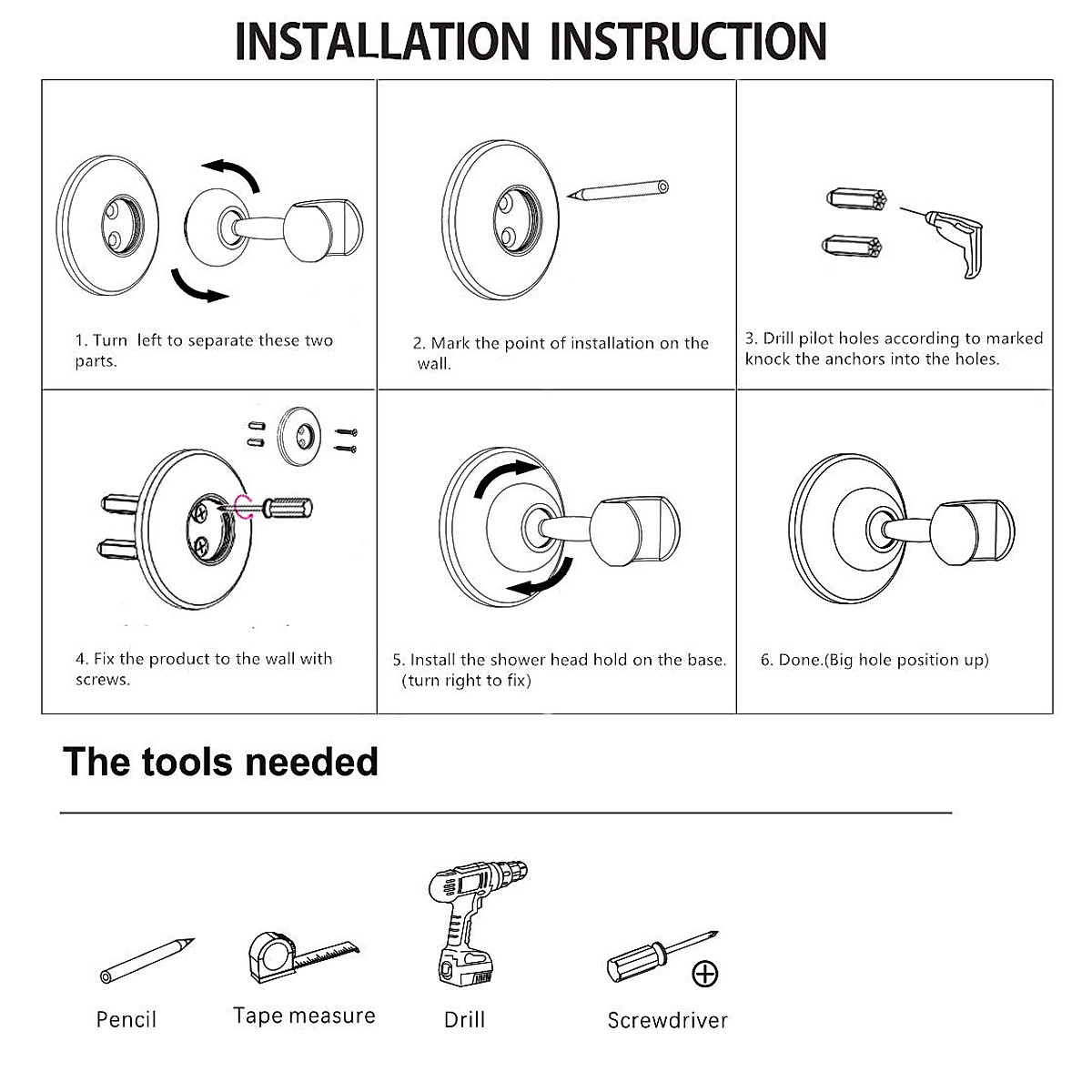 INSTALLATION INSTRUCTION

1. Turn left to separate these two parts.

2. Mark the point of installation on the wall.

3. Drill pilot holes according to marked knock the anchors into the holes.

4. Fix the product to the wall with screws.

5. Install the shower head hold on the base. (turn right to fix)

6. Done.(Big hole position up)

The tools needed

Pencil

Tape measure

Drill

Screwdriver