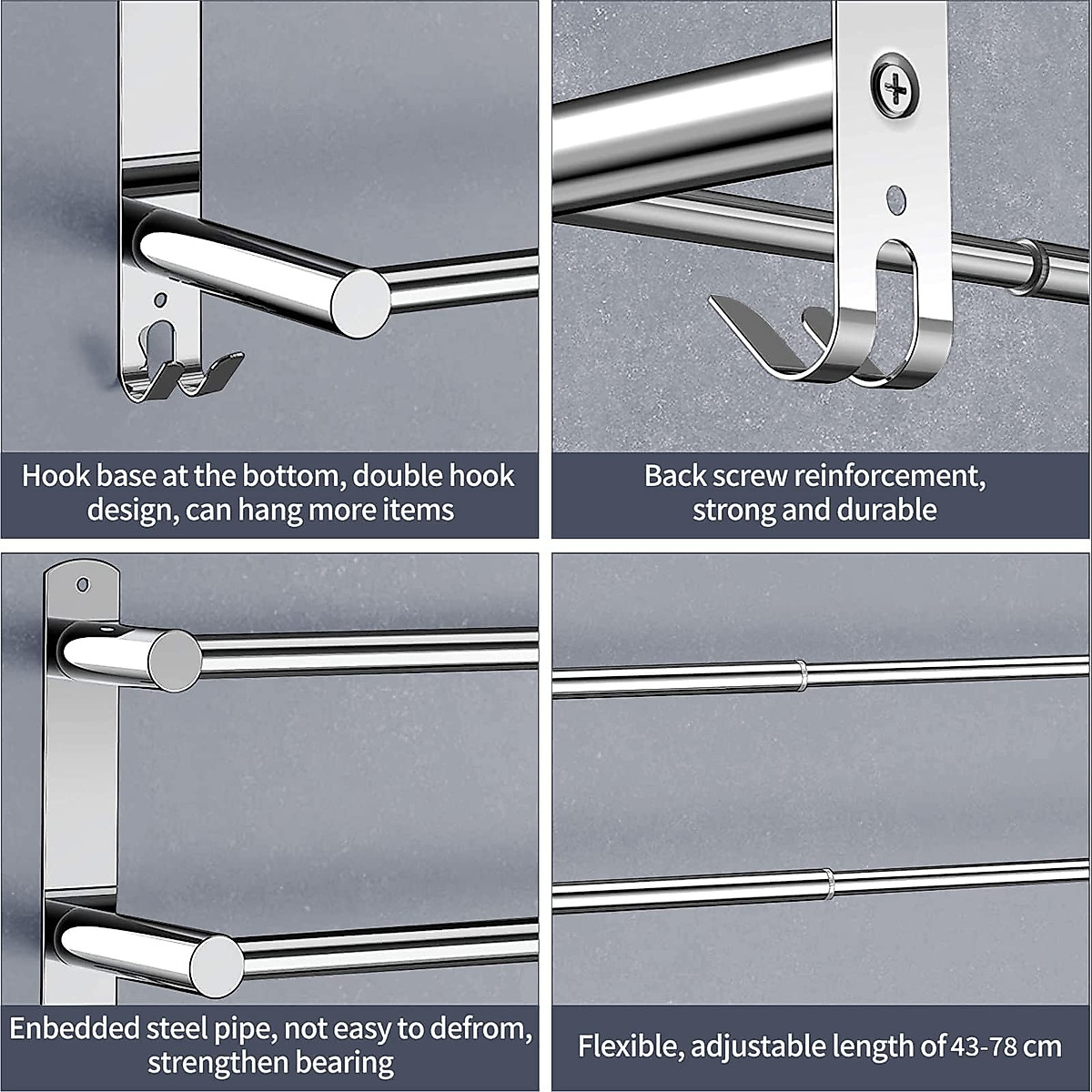 Hook base at the bottom, double hook design, can hang more items

Back screw reinforcement, strong and durable

Enbedded steel pipe, not easy to defrom, strengthen bearing

Flexible, adjustable length of 43-78 cm