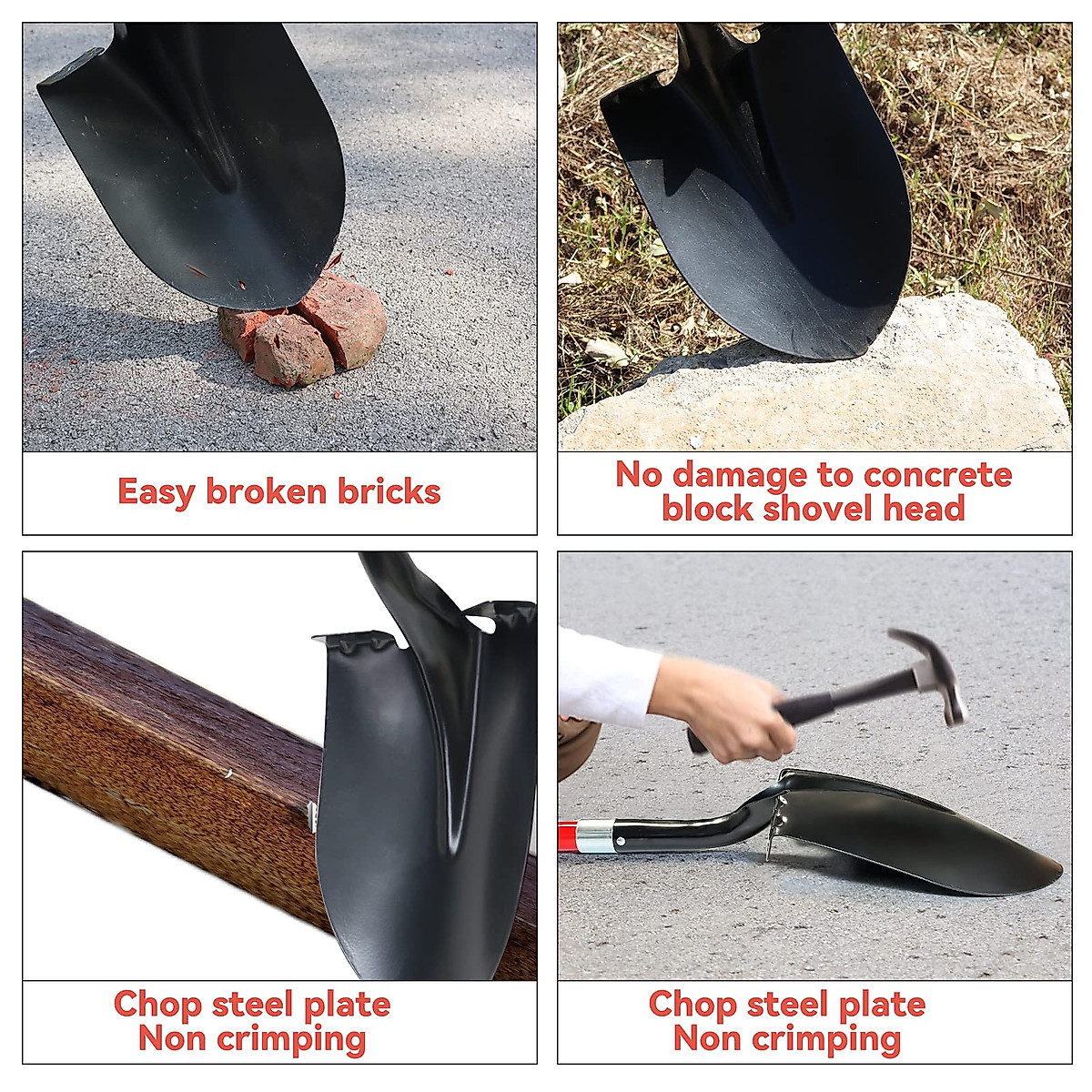 Easy broken bricks

No damage to concrete block shovel head

Chop steel plate
Non crimping

Chop steel plate
Non crimping