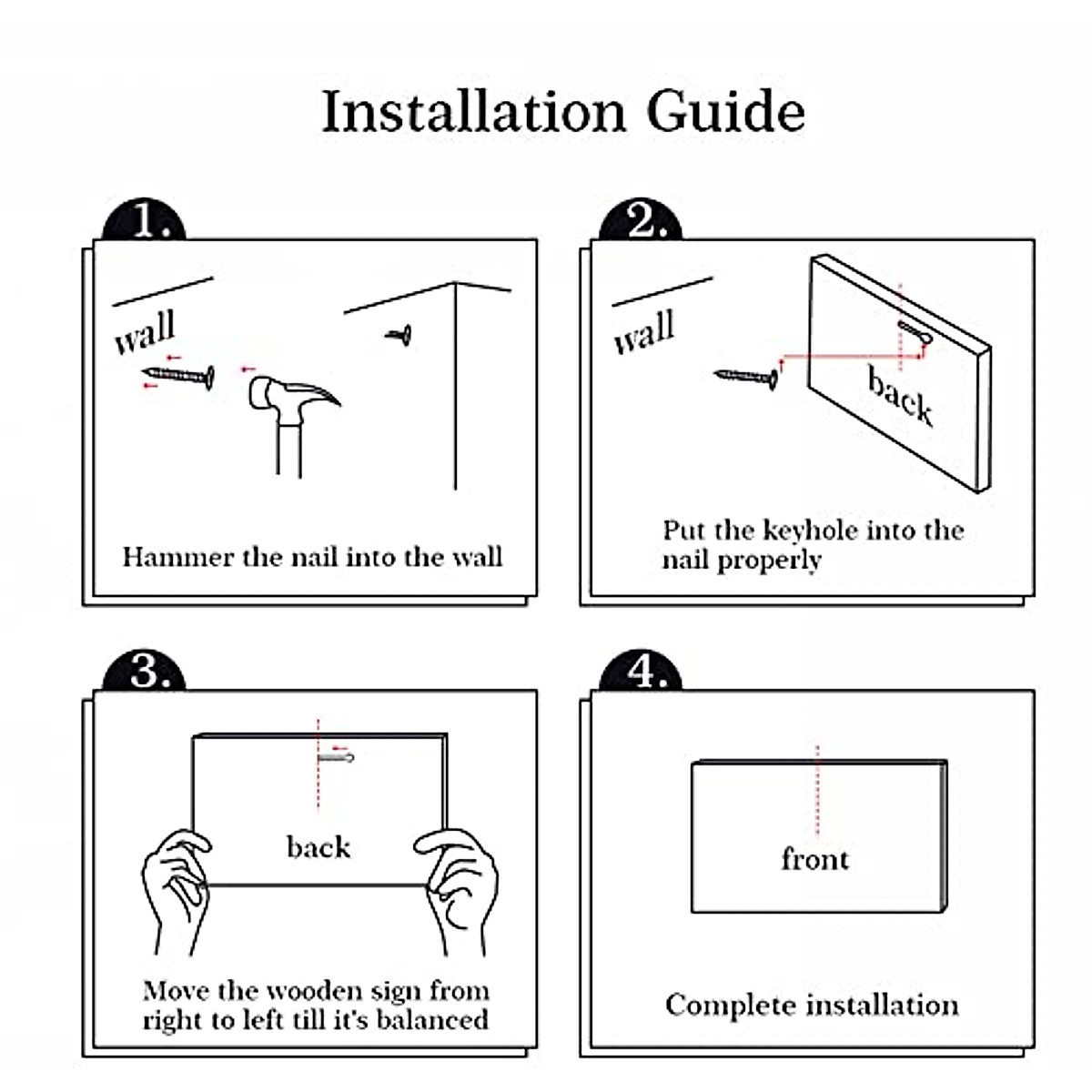 Installation Guide

1.

wall

Hammer the nail into the wall

2.

wall

back

Put the keyhole into the nail properly

3.

back

Move the wooden sign from right to left till it's balanced

4.

front

Complete installation