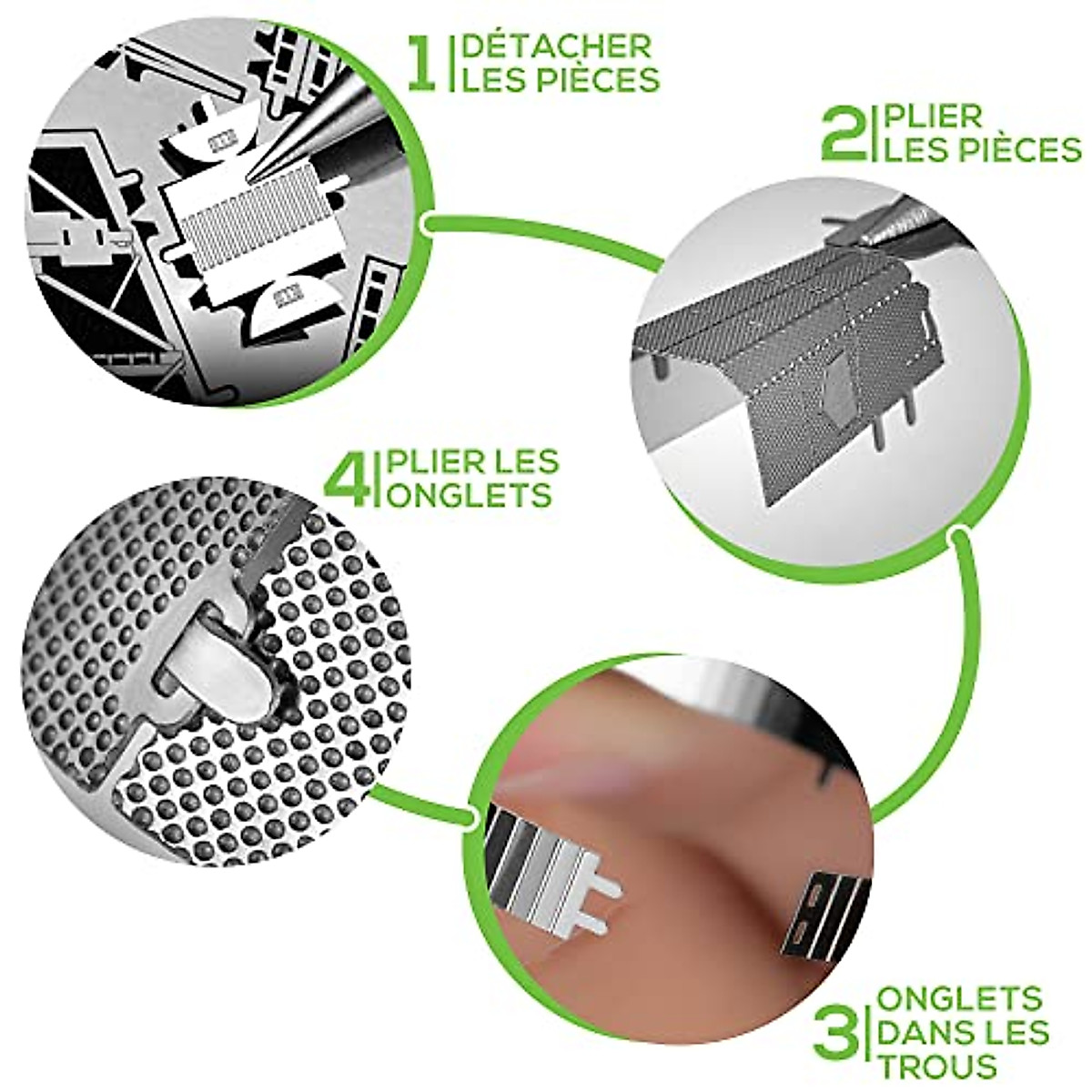 1 DÉTACHER LES PIÈCES

2 PLIER LES PIÈCES

4 PLIER LES ONGLETS

3 ONGLETS DANS LES TROUS