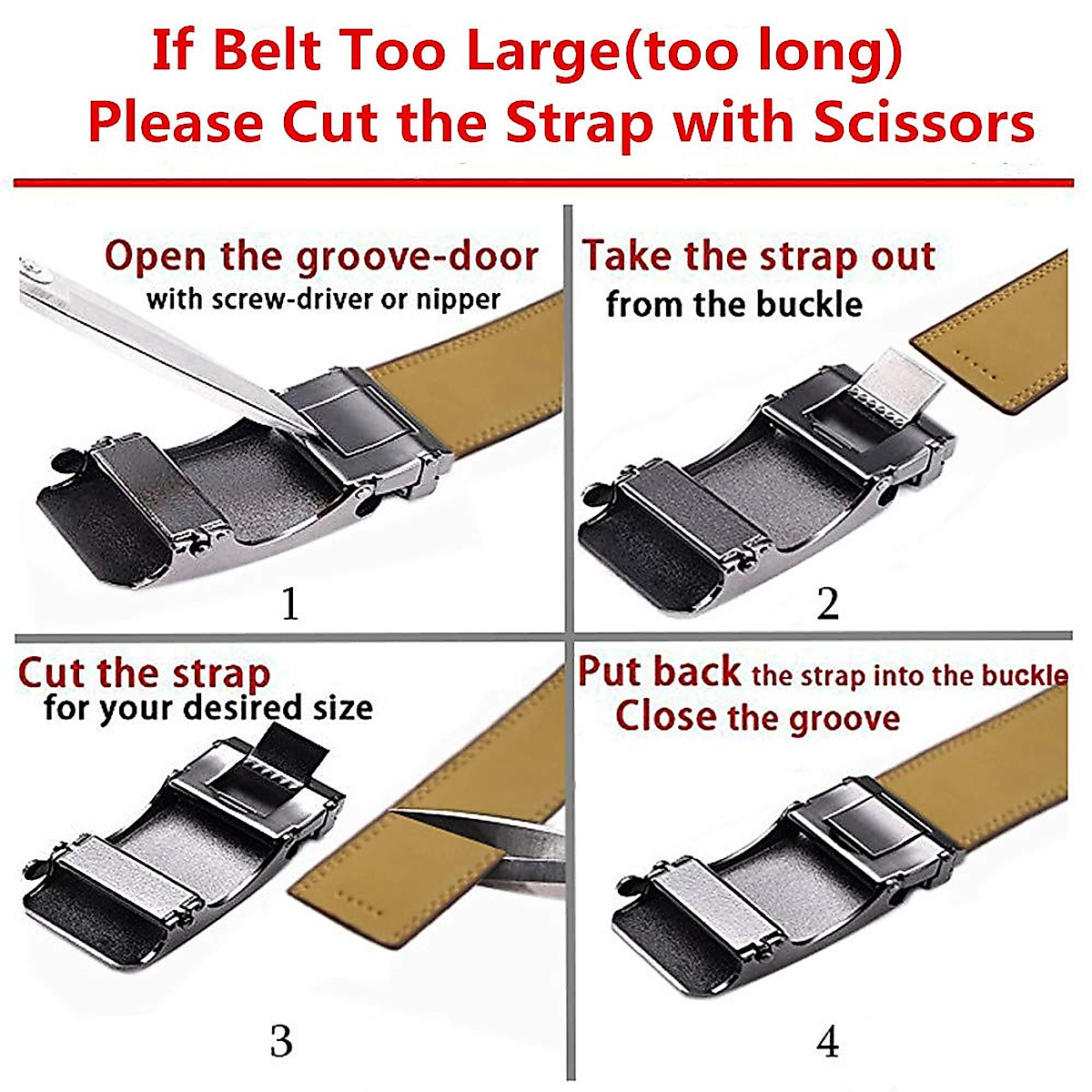 If Belt Too Large(too long)
Please Cut the Strap with Scissors

Open the groove-door
with screw-driver or nipper

1

Take the strap out
from the buckle

2

Cut the strap
for your desired size

3

Put back the strap into the buckle
Close the groove

4