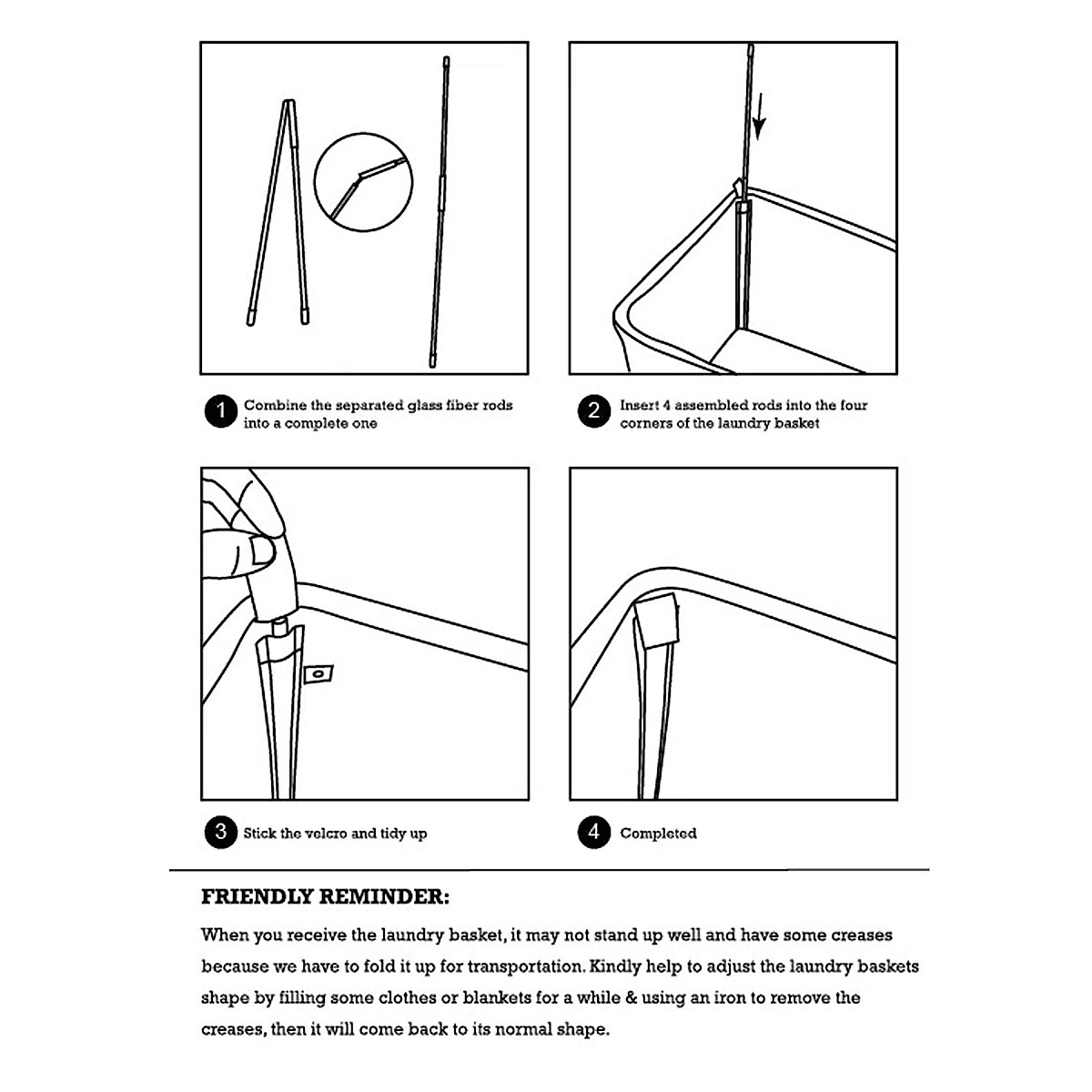 1 Combine the separated glass fiber rods into a complete one

2 Insert 4 assembled rods into the four corners of the laundry basket

3 Stick the velcro and tidy up

4 Completed

FRIENDLY REMINDER:

When you receive the laundry basket, it may not stand up well and have some creases because we have to fold it up for transportation. Kindly help to adjust the laundry baskets shape by filling some clothes or blankets for a while & using an iron to remove the creases, then it will come back to its normal shape.