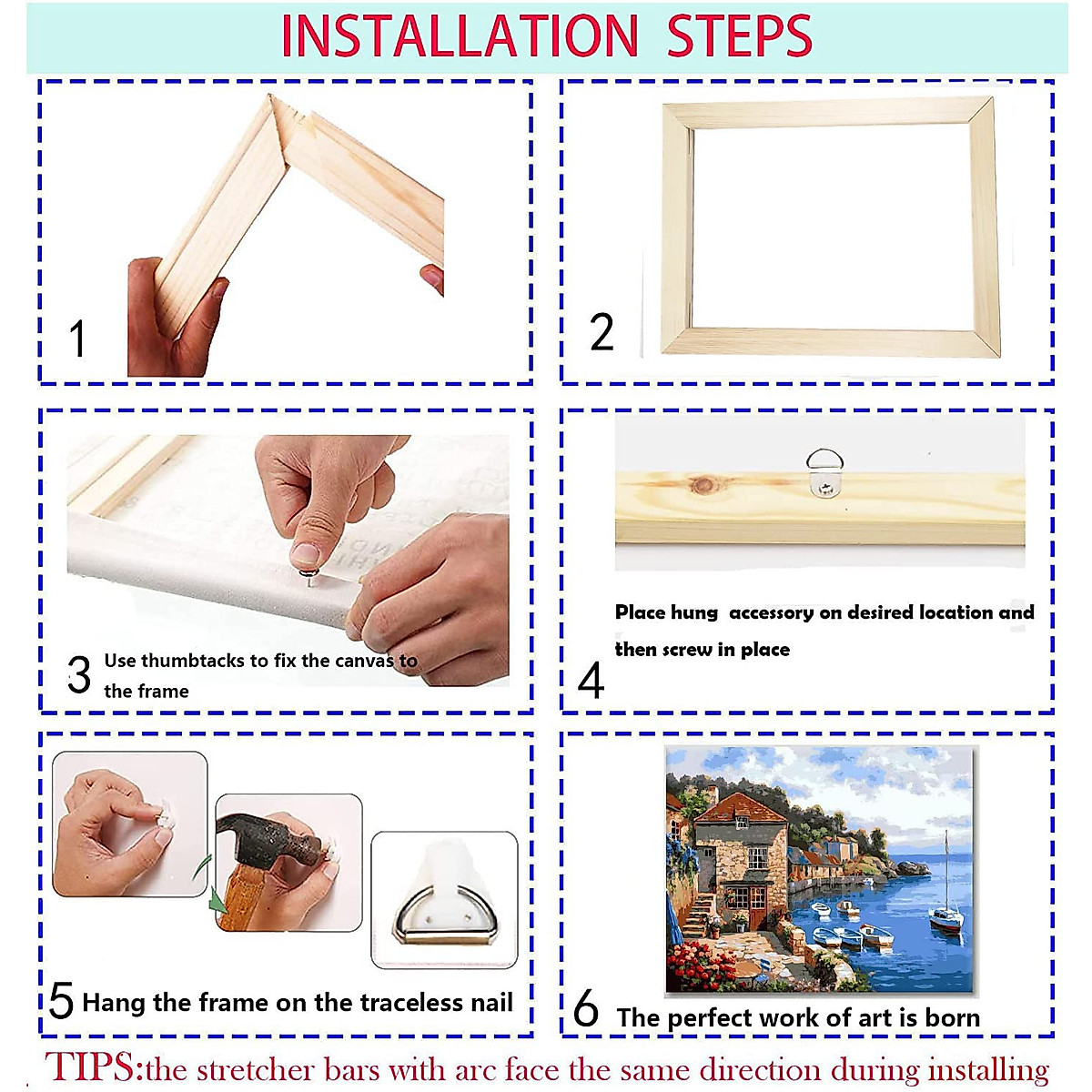 INSTALLATION STEPS

1

2

3 Use thumbtacks to fix the canvas to the frame

4 Place hung accessory on desired location and then screw in place

5 Hang the frame on the traceless nail

6 The perfect work of art is born

TIPS:the stretcher bars with arc face the same direction during installing