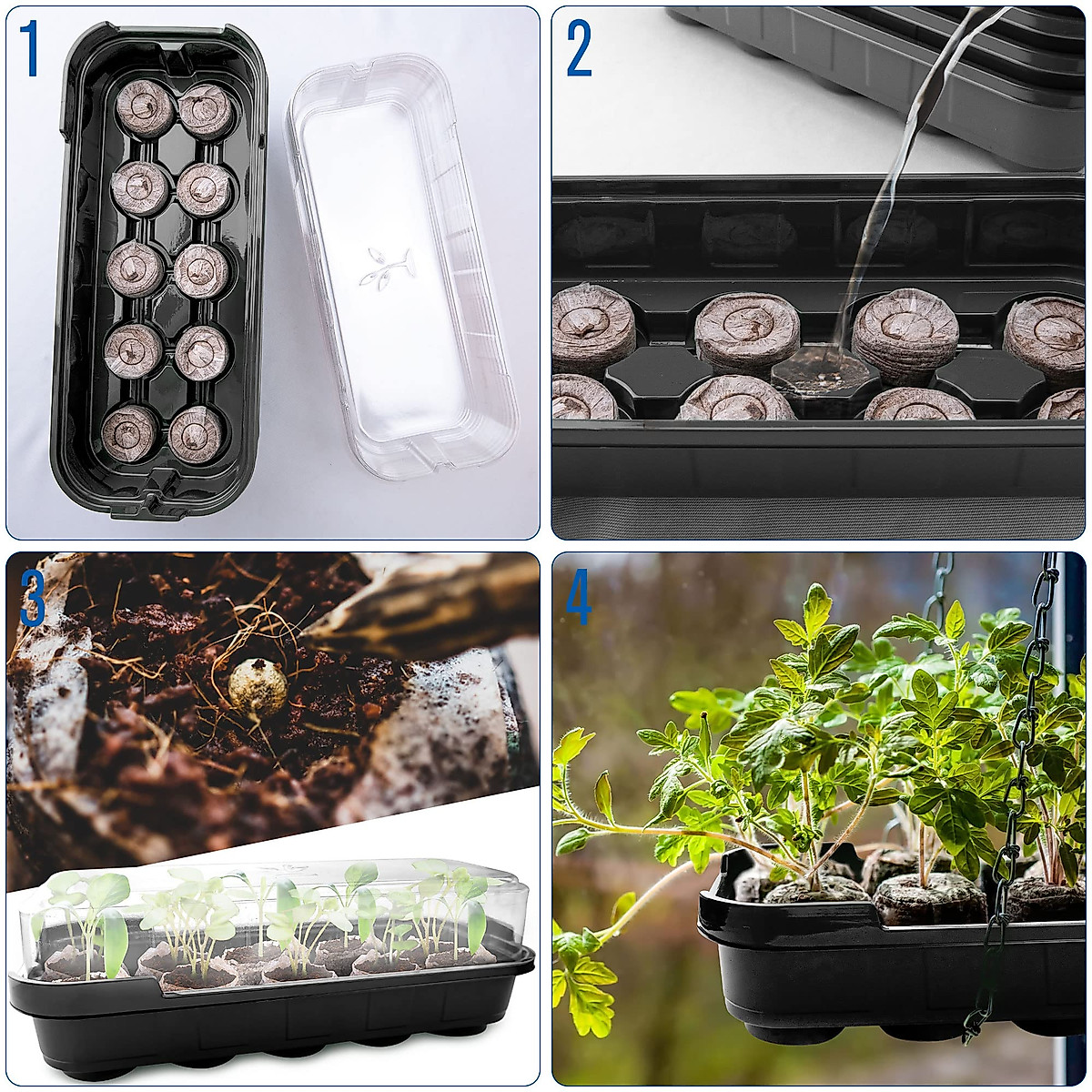 1

2

3

4