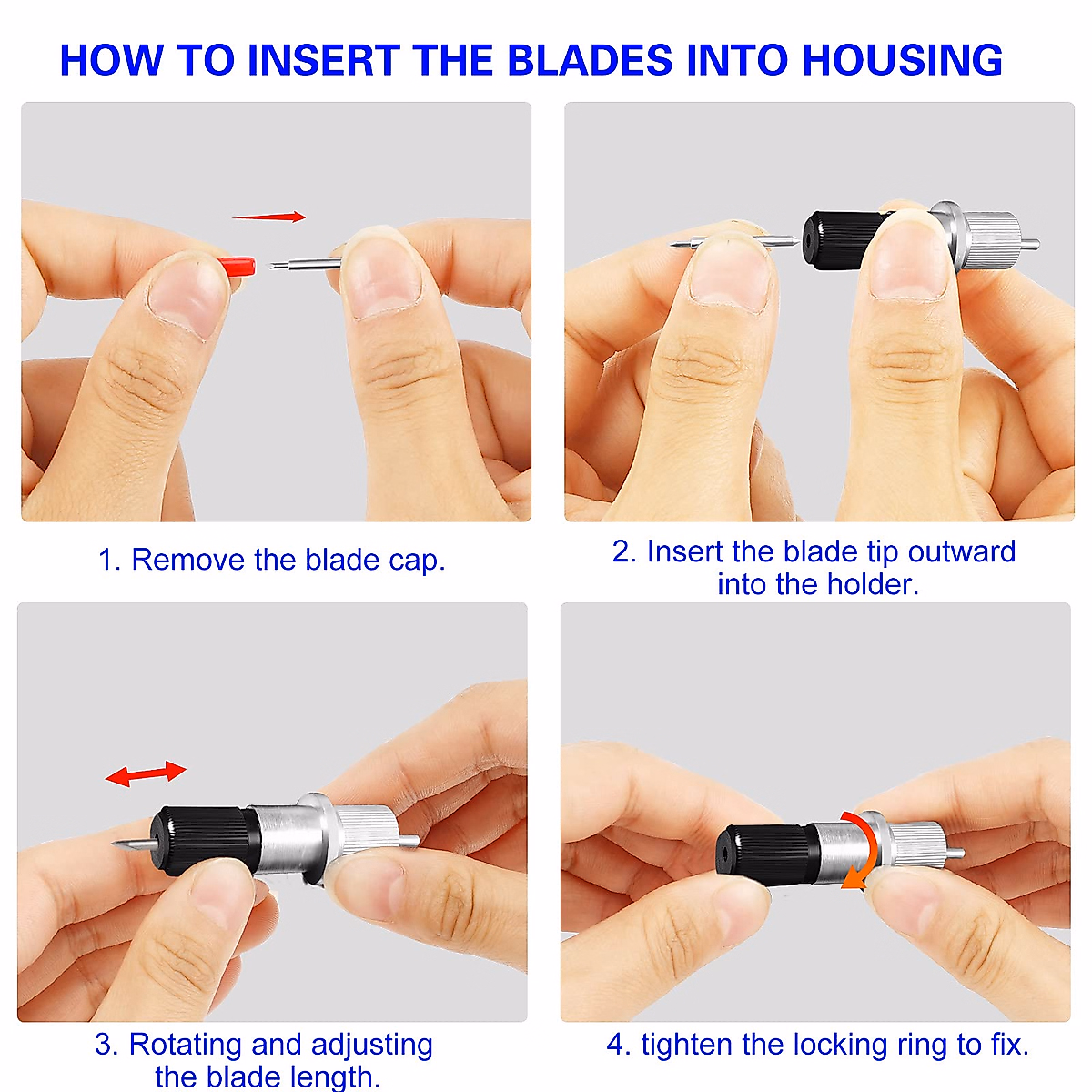 HOW TO INSERT THE BLADES INTO HOUSING

1. Remove the blade cap.

2. Insert the blade tip outward into the holder.

3. Rotating and adjusting the blade length.

4. tighten the locking ring to fix.