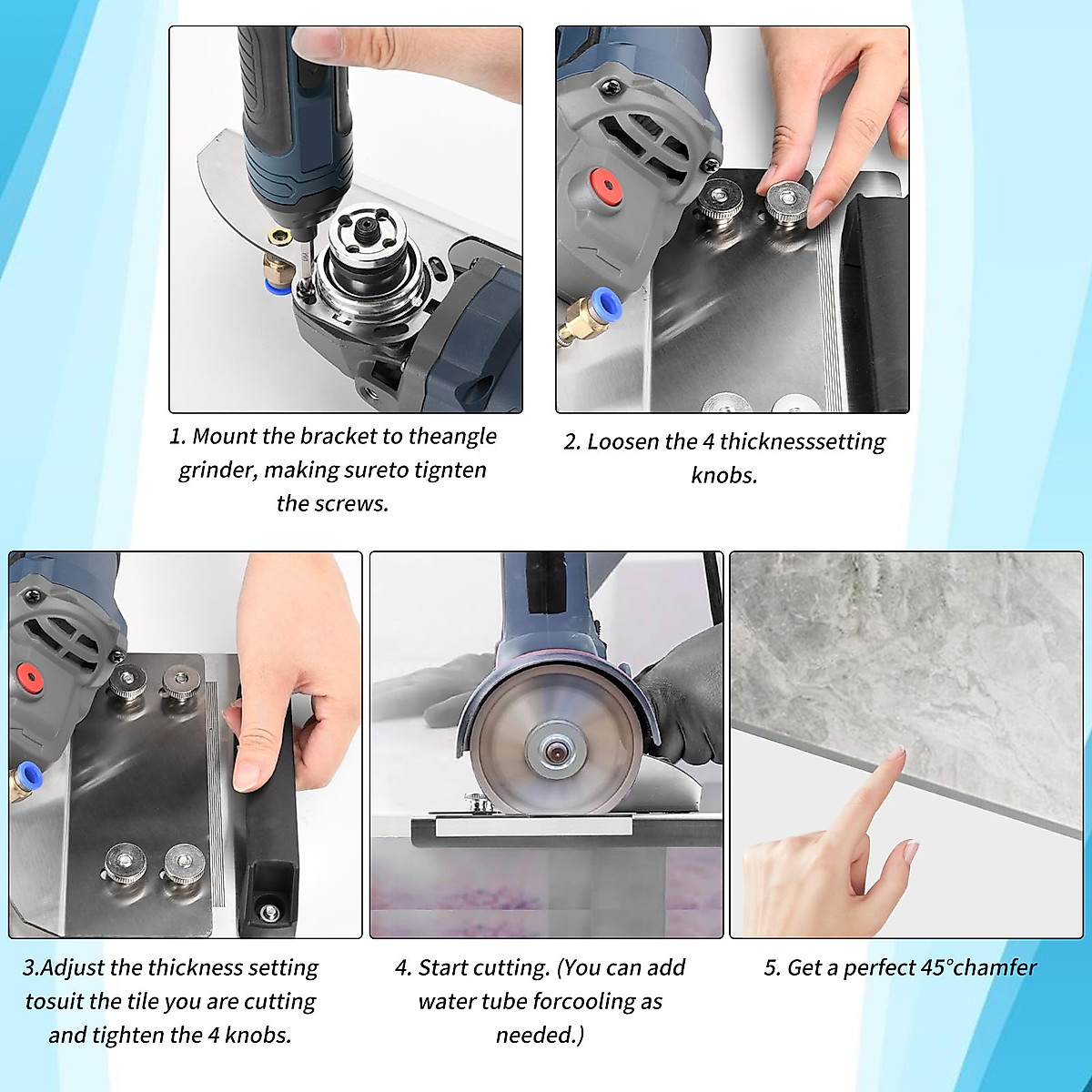 1. Mount the bracket to theangle grinder, making sureto tignten the screws.

2. Loosen the 4 thicknesssetting knobs.

3.Adjust the thickness setting tosuit the tile you are cutting and tighten the 4 knobs.

4. Start cutting. (You can add water tube forcooling as needed.)

5. Get a perfect 45°chamfer