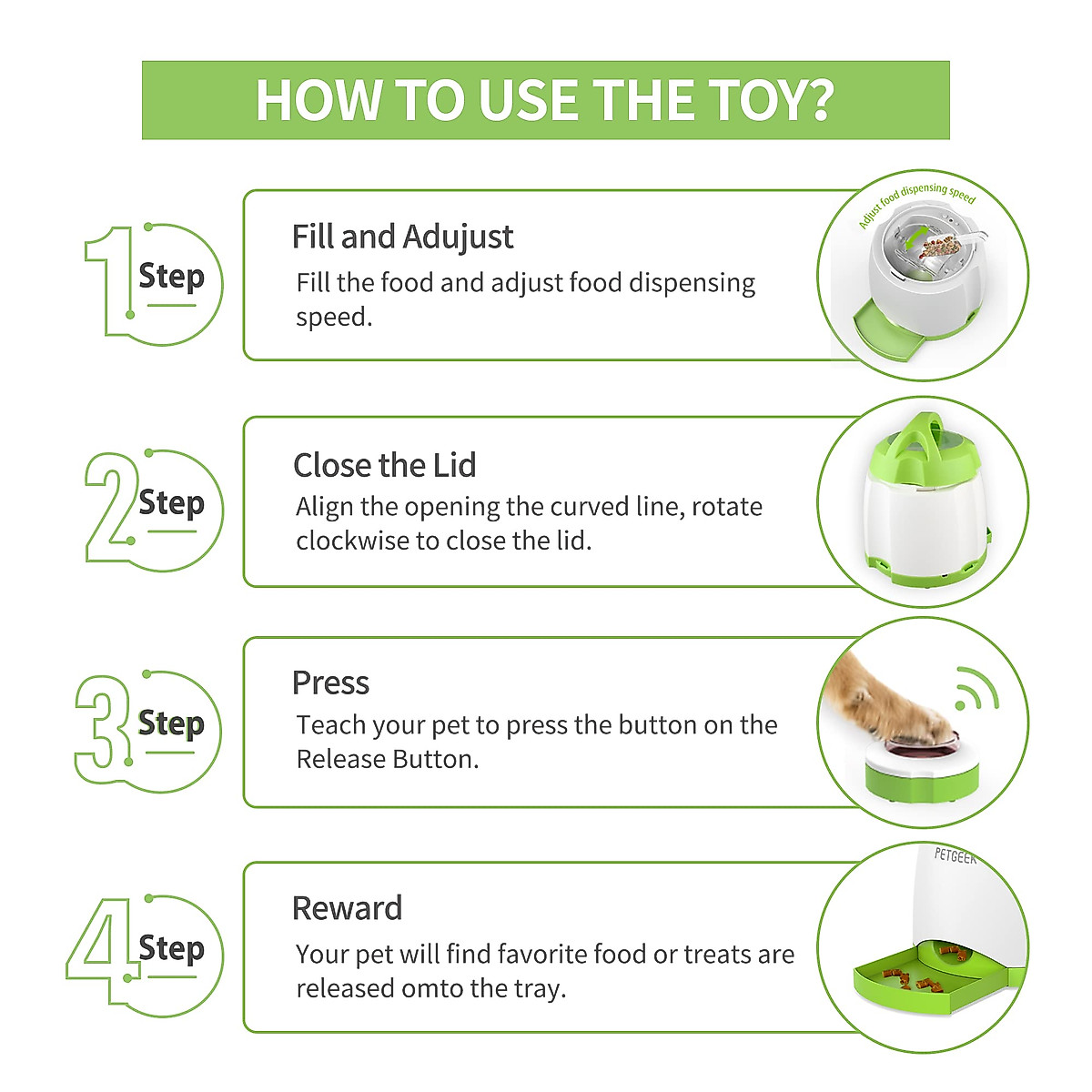 HOW TO USE THE TOY?

1 Step

Fill and Adujust

Fill the food and adjust food dispensing speed.

Adjust food dispensing speed

2 Step

Close the Lid

Align the opening the curved line, rotate clockwise to close the lid.

3 Step

Press

Teach your pet to press the button on the Release Button.

4 Step

Reward

Your pet will find favorite food or treats are released omto the tray.

PETGEEK