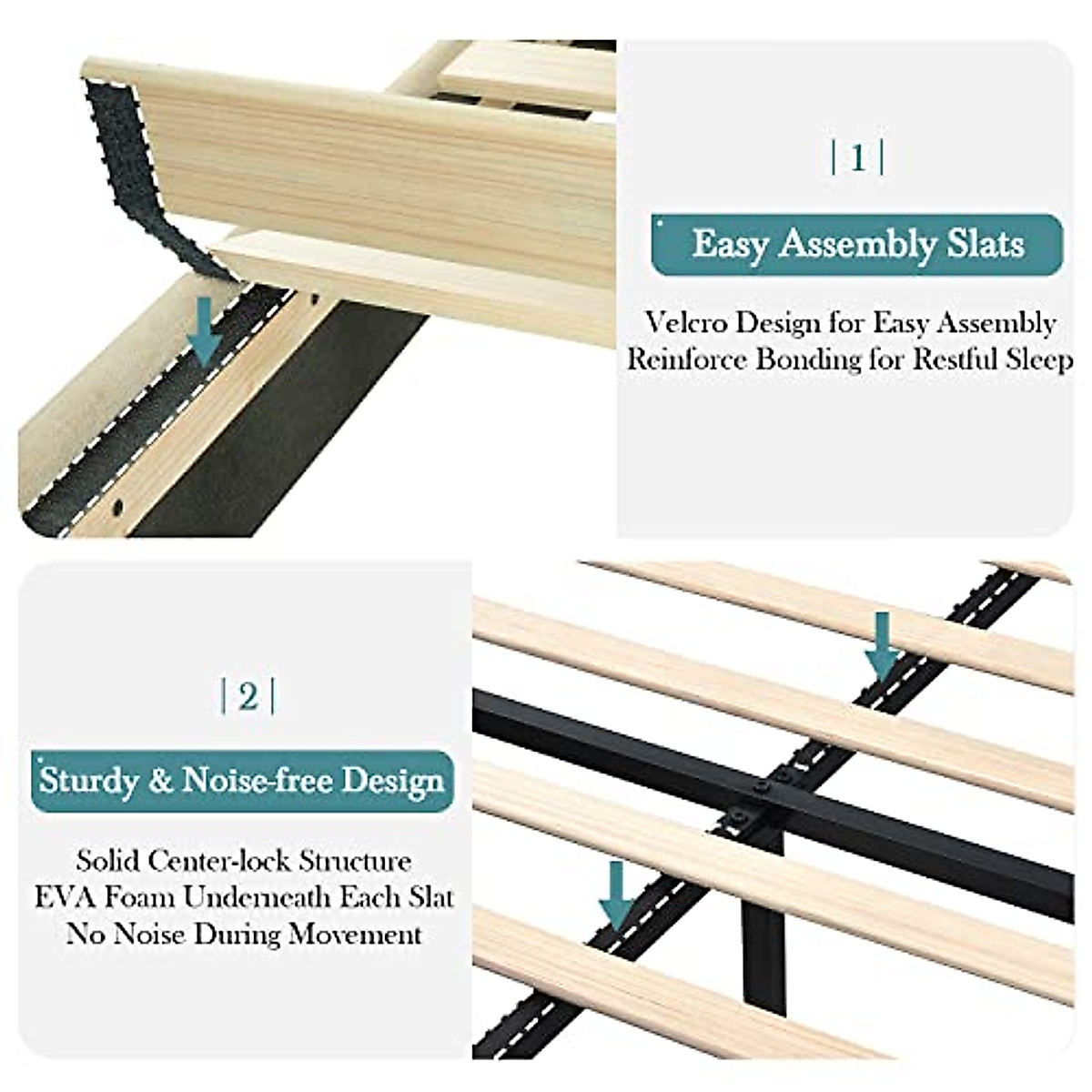 | 1 |

Easy Assembly Slats

Velcro Design for Easy Assembly
Reinforce Bonding for Restful Sleep

| 2 |

Sturdy & Noise-free Design

Solid Center-lock Structure
EVA Foam Underneath Each Slat
No Noise During Movement