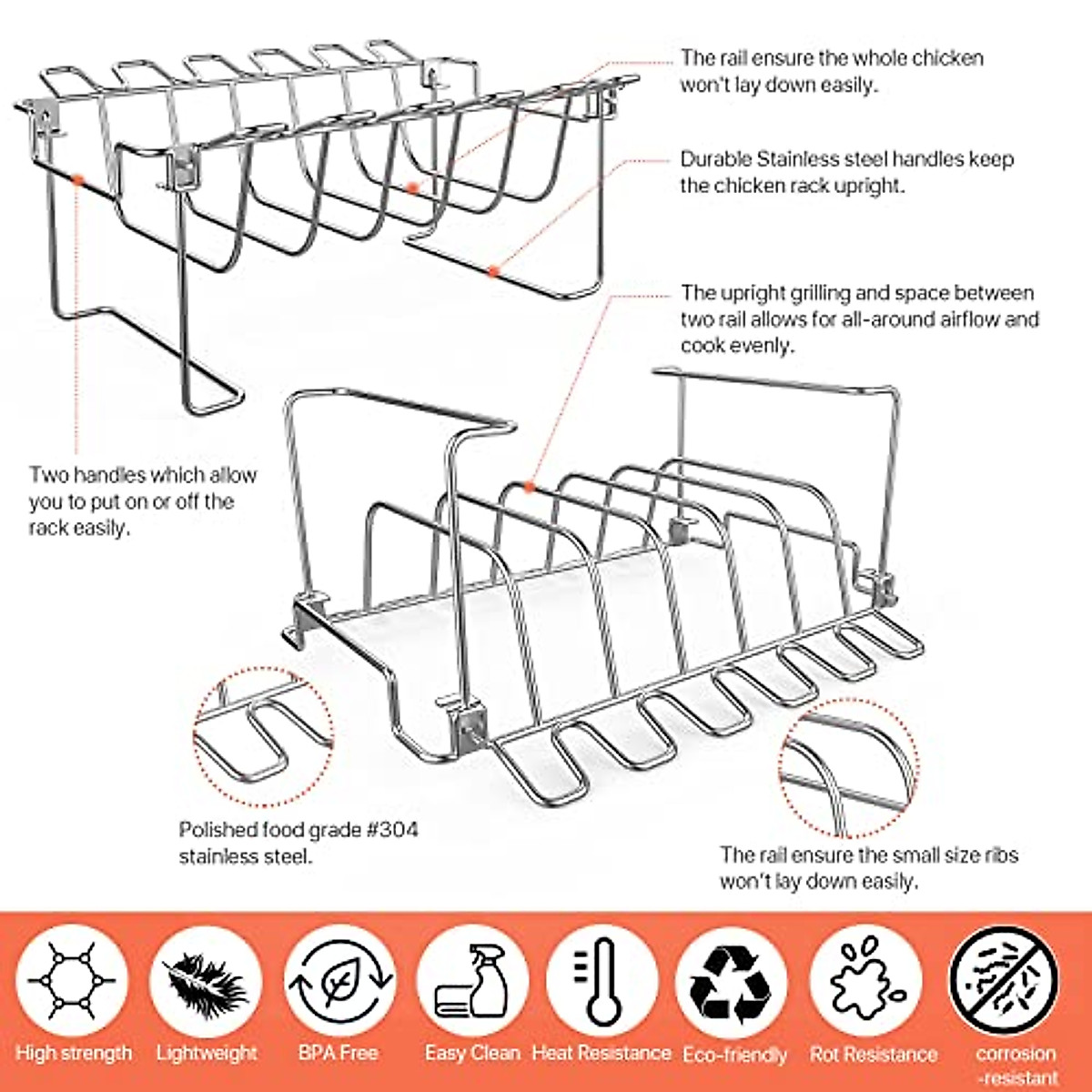 The rail ensure the whole chicken won't lay down easily.

Durable Stainless steel handles keep the chicken rack upright.

The upright grilling and space between two rail allows for all-around airflow and cook evenly.

Two handles which allow you to put on or off the rack easily.

Polished food grade #304 stainless steel.

The rail ensure the small size ribs won't lay down easily.

High strength

Lightweight

BPA Free

Easy Clean

Heat Resistance

Eco-friendly

Rot Resistance

corrosion -resistant