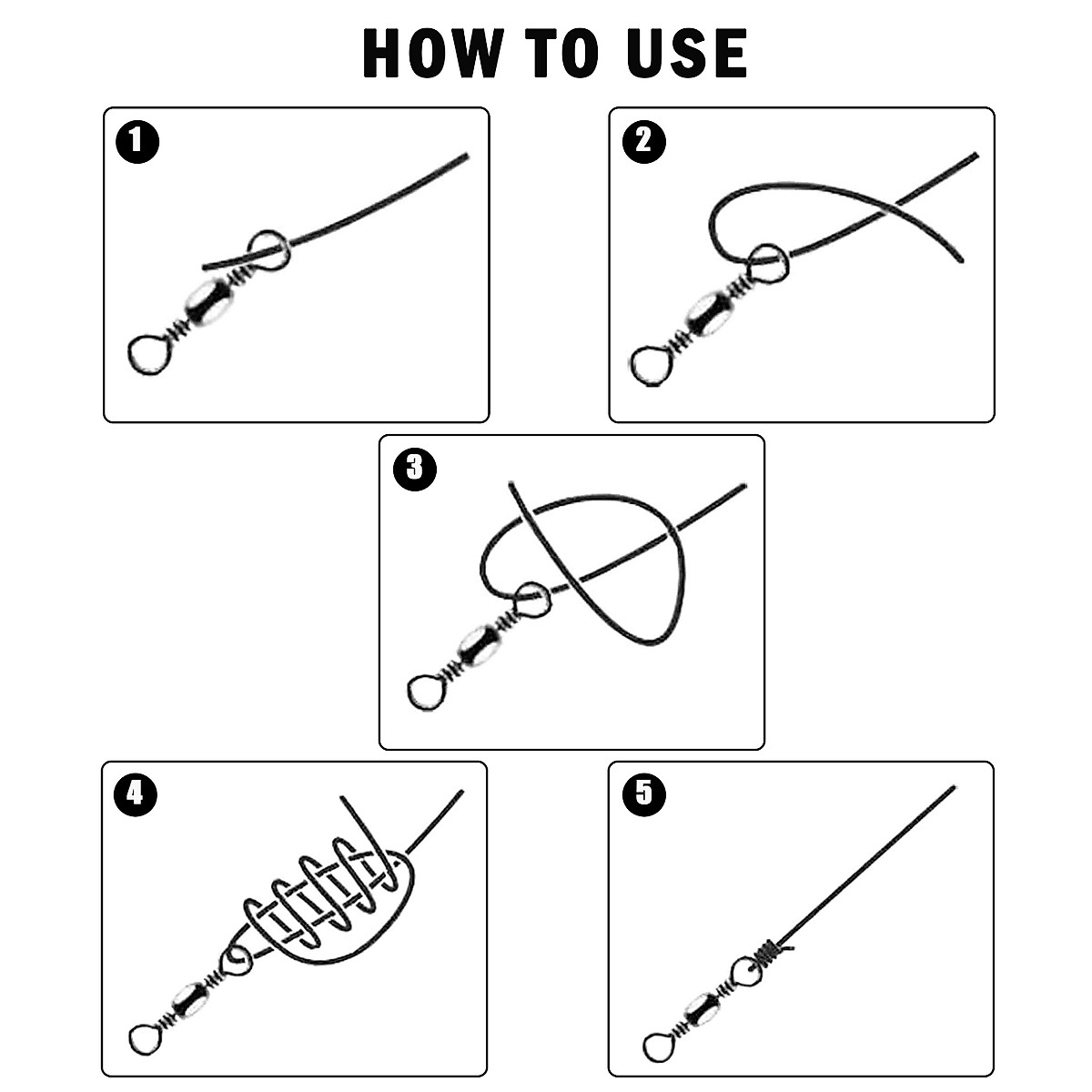 HOW TO USE

1

2

3

4

5