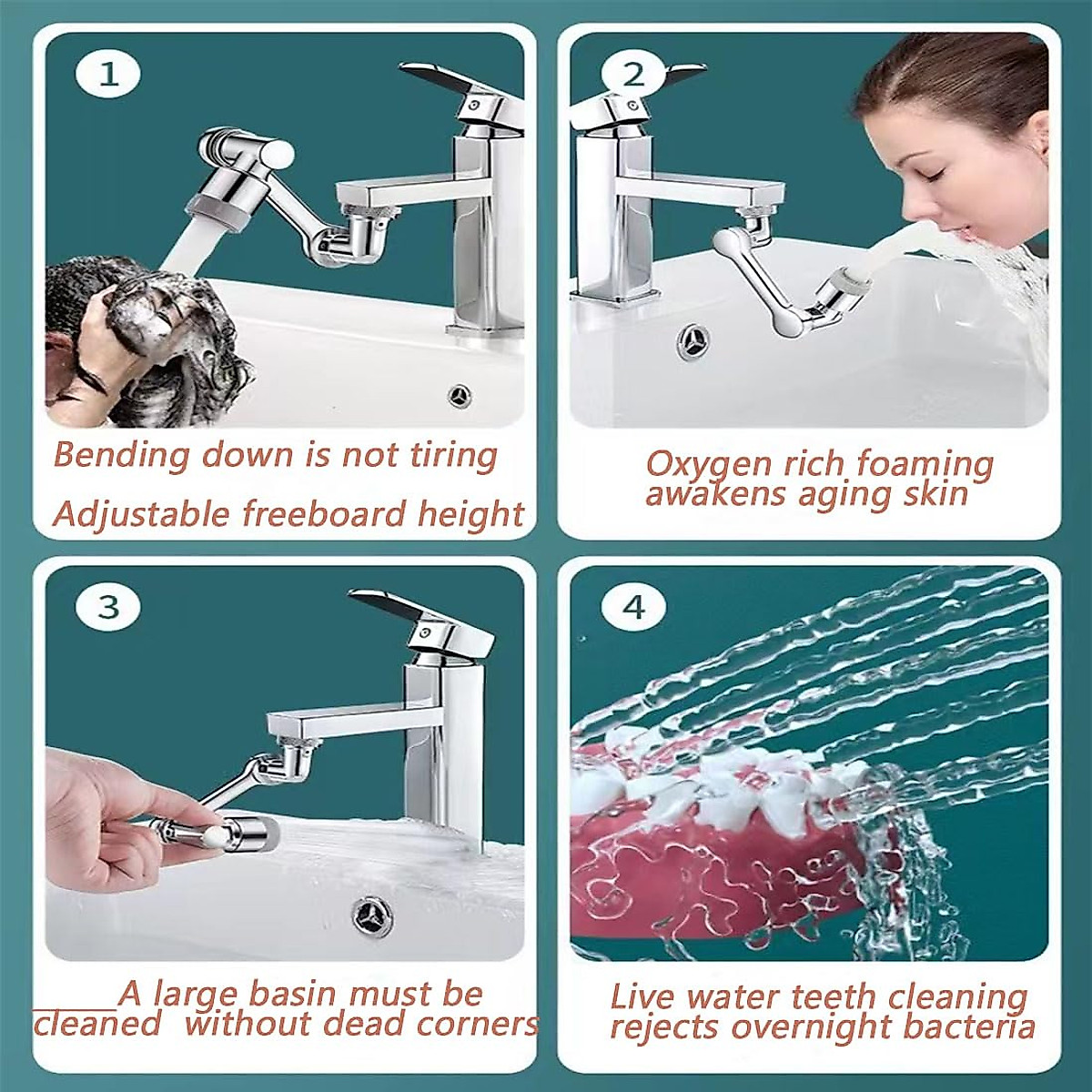 1

Bending down is not tiring

Adjustable freeboard height

2

Oxygen rich foaming awakens aging skin

3

A large basin must be cleaned without dead corners

4

Live water teeth cleaning rejects overnight bacteria