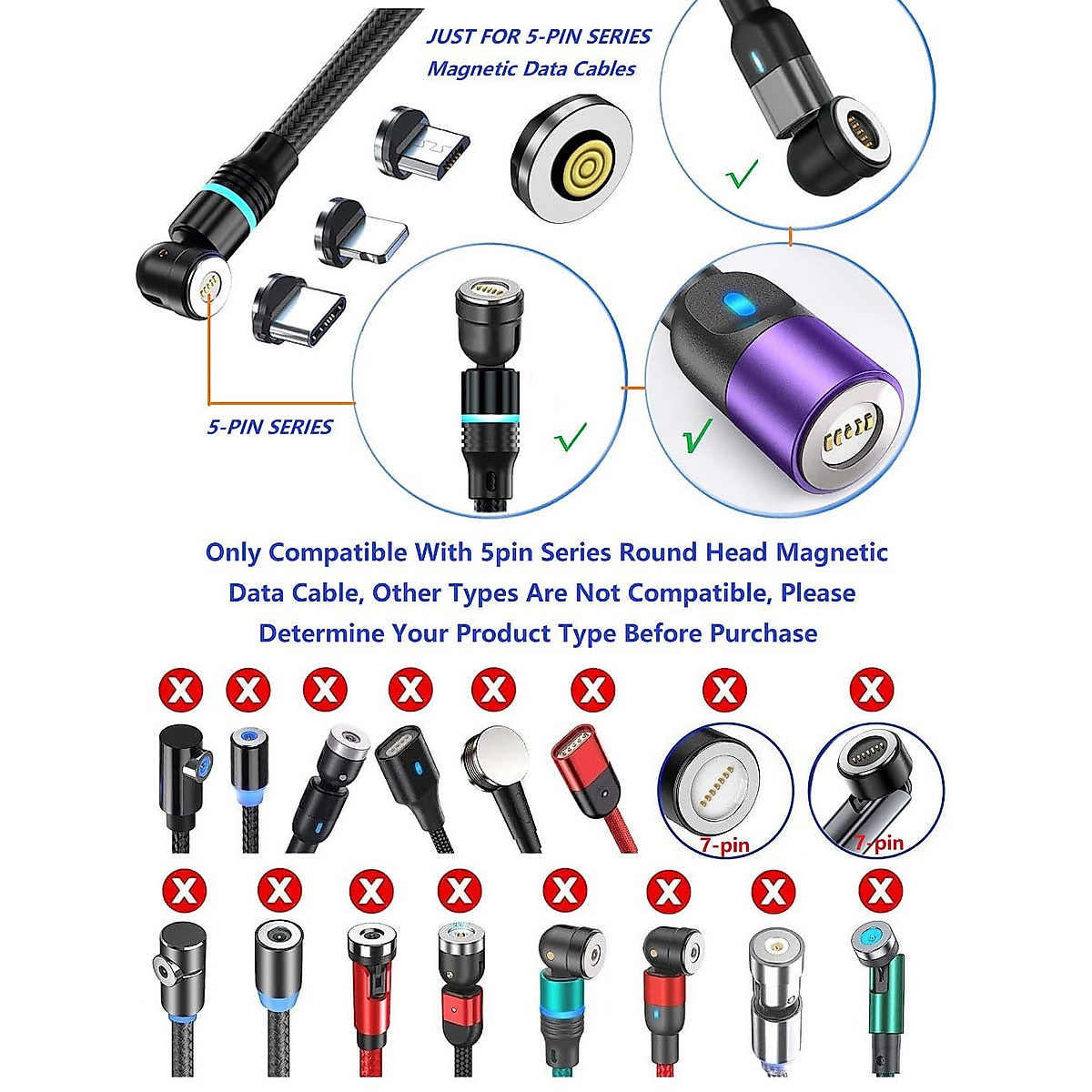 JUST FOR 5-PIN SERIES
Magnetic Data Cables

5-PIN SERIES

Only Compatible With 5pin Series Round Head Magnetic Data Cable, Other Types Are Not Compatible, Please Determine Your Product Type Before Purchase

7-pin

7-pin