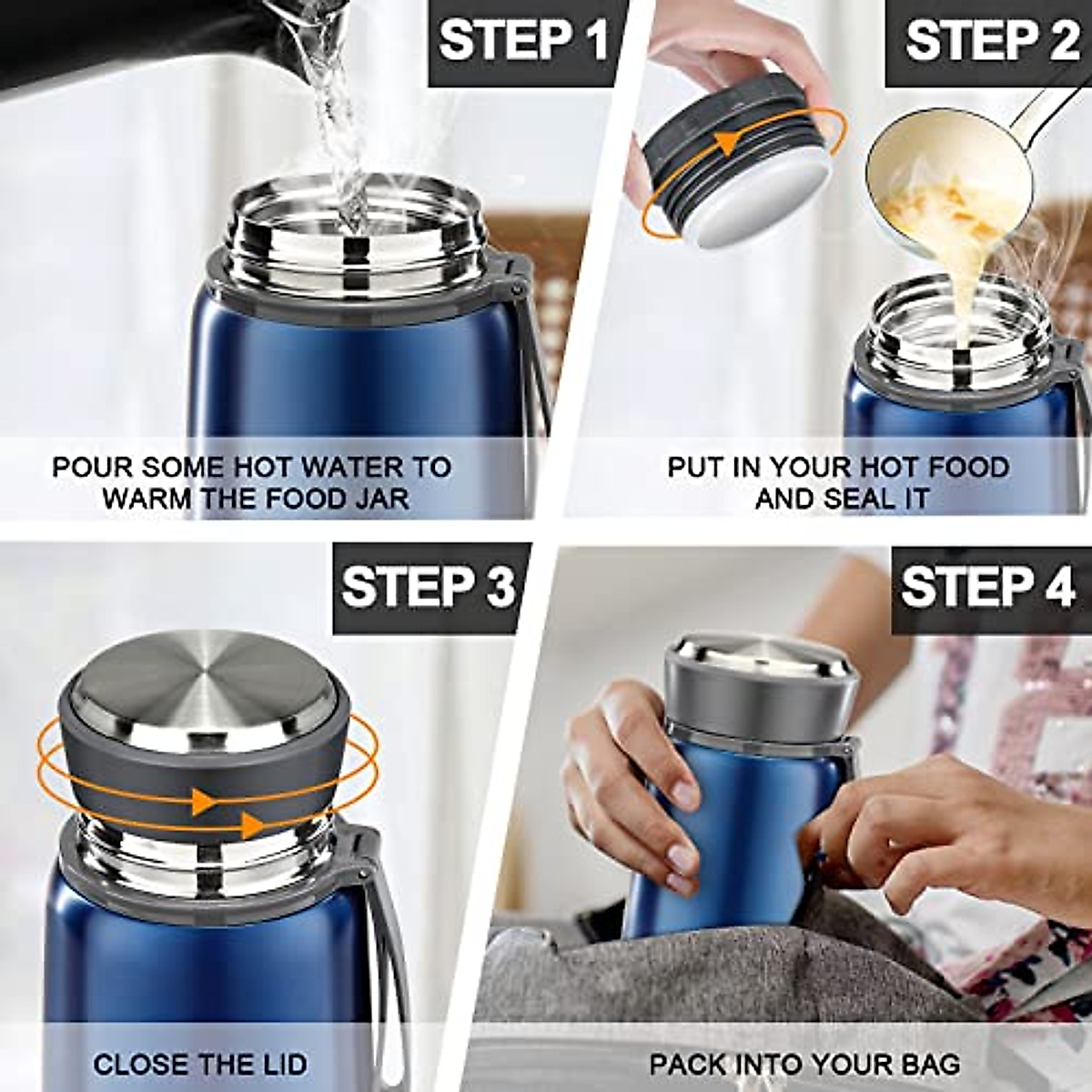 STEP 1

POUR SOME HOT WATER TO WARM THE FOOD JAR

STEP 2

PUT IN YOUR HOT FOOD AND SEAL IT

STEP 3

CLOSE THE LID

STEP 4

PACK INTO YOUR BAG