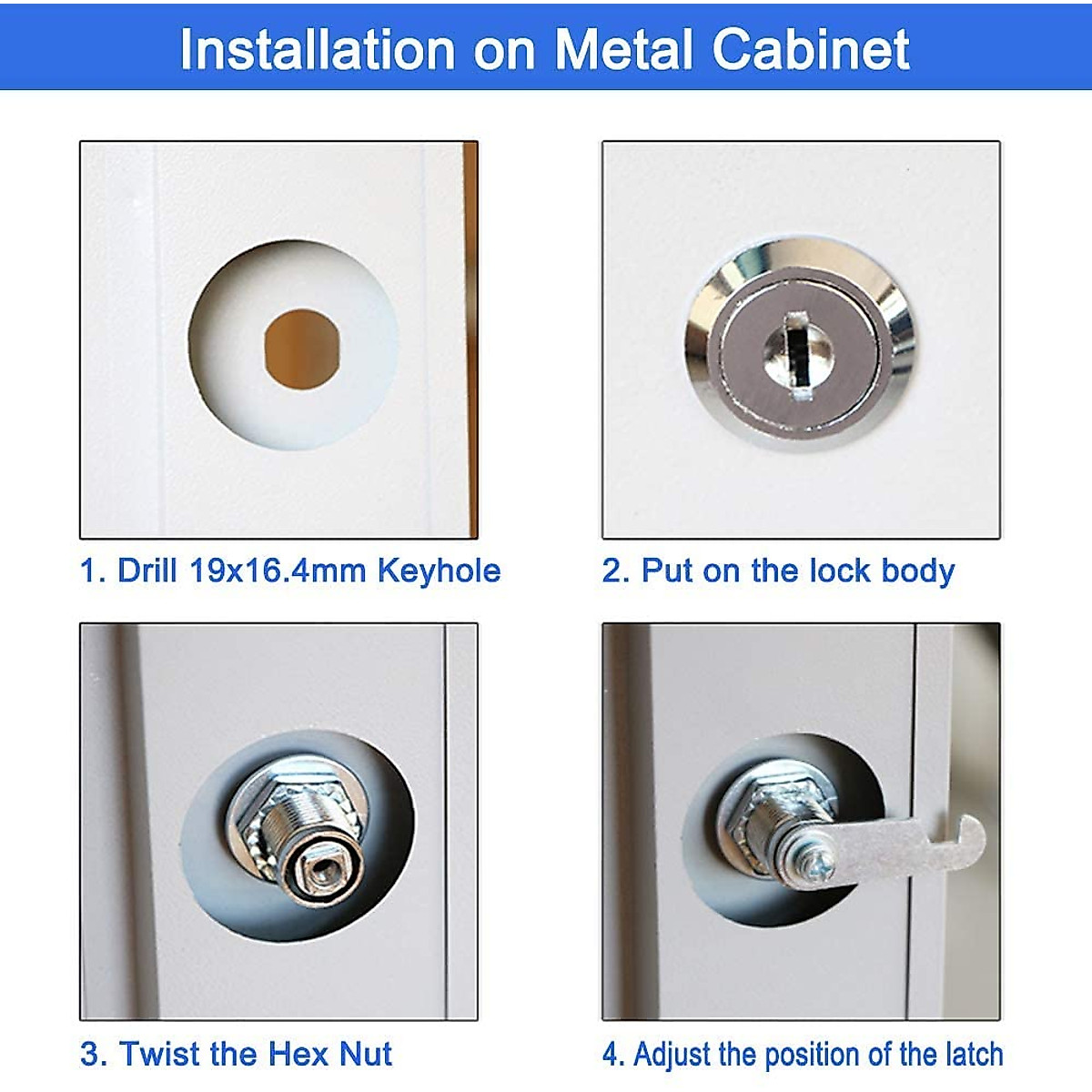 Installation on Metal Cabinet

1. Drill 19x16.4mm Keyhole

2. Put on the lock body

3. Twist the Hex Nut

4. Adjust the position of the latch