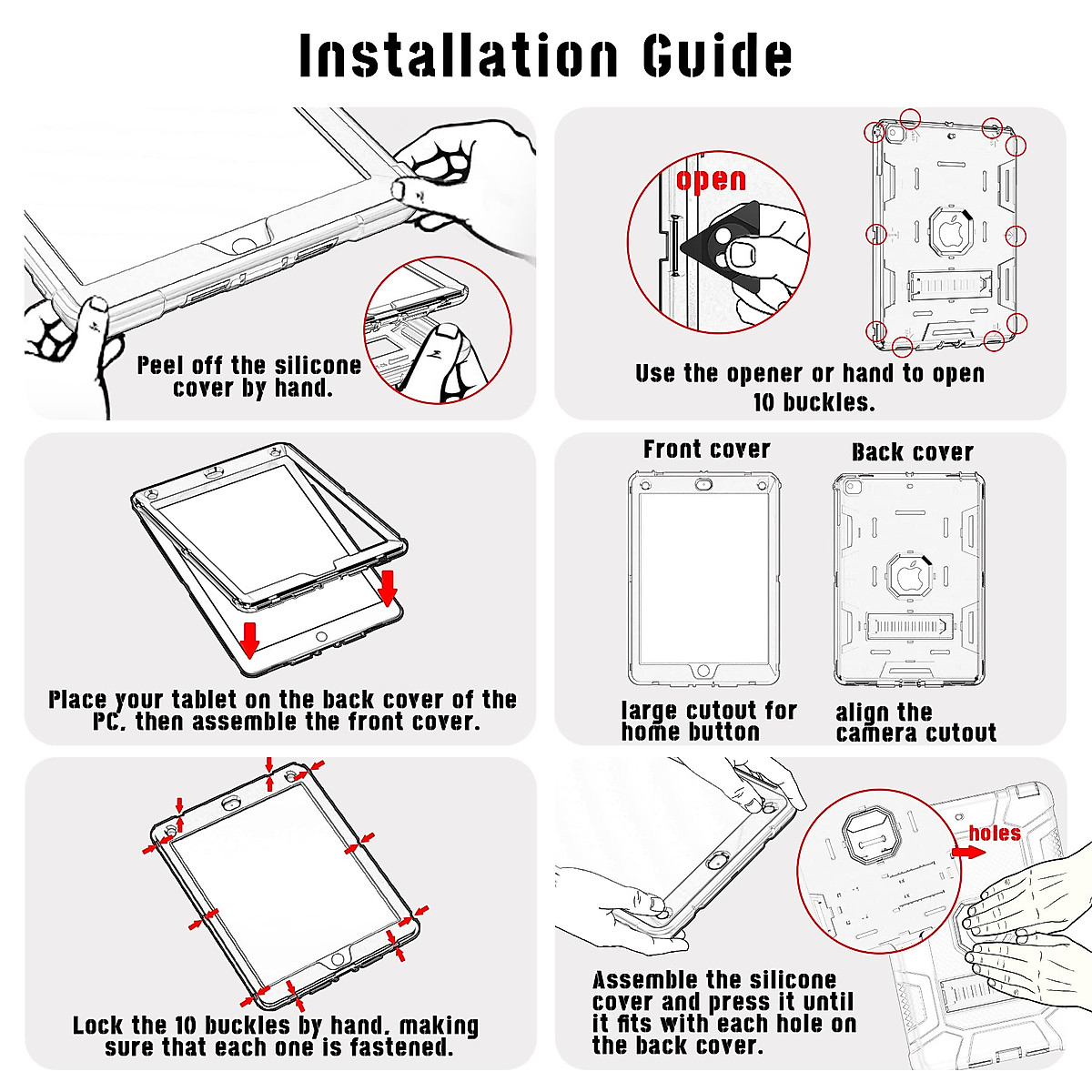 Installation Guide

Peel off the silicone cover by hand.

open

Use the opener or hand to open 10 buckles.

Place your tablet on the back cover of the PC, then assemble the front cover.

Front cover

Back cover

large cutout for home button

align the camera cutout

Lock the 10 buckles by hand, making sure that each one is fastened.

holes

Assemble the silicone cover and press it until it fits with each hole on the back cover.